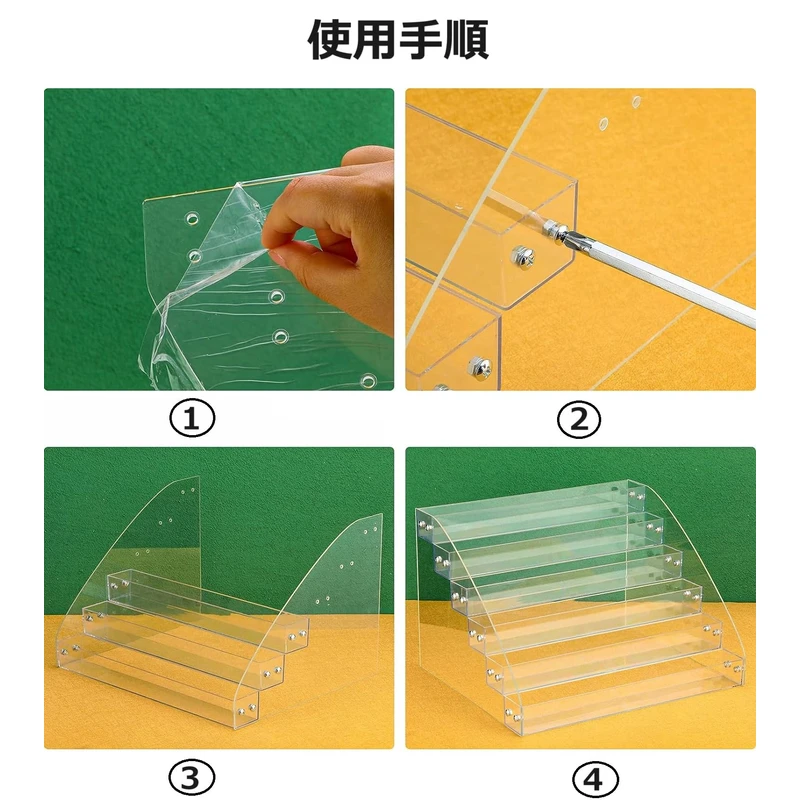 使用手順

①

②

③

④