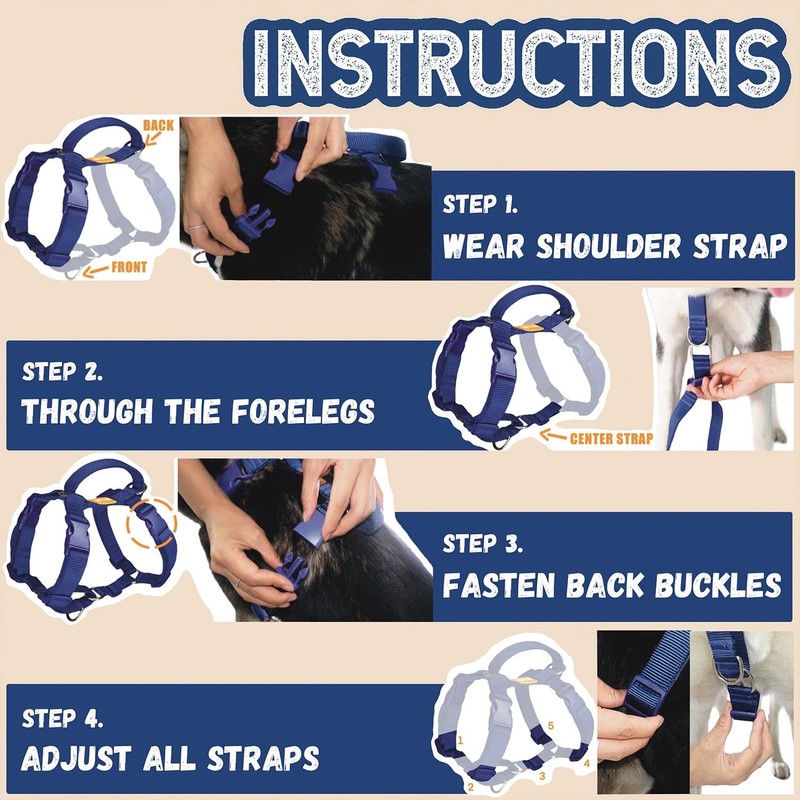 INSTRUCTIONS

BACK

FRONT

STEP 1.
WEAR SHOULDER STRAP

STEP 2.
THROUGH THE FORELEGS

CENTER STRAP

STEP 3.
FASTEN BACK BUCKLES

STEP 4.
ADJUST ALL STRAPS

1
2
3
4
5