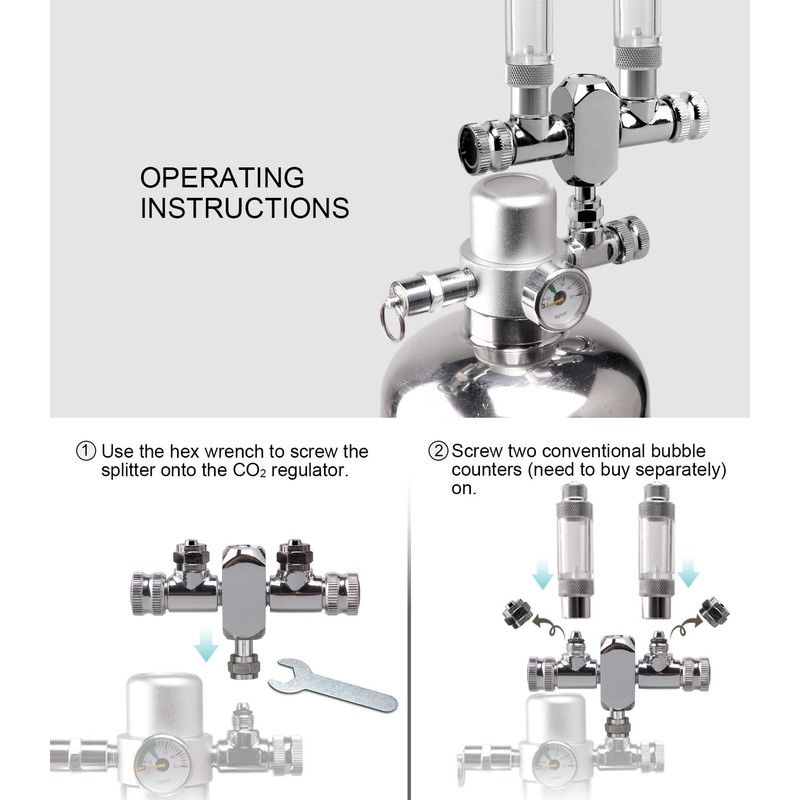 OPERATING INSTRUCTIONS

① Use the hex wrench to screw the splitter onto the $CO_2$ regulator.

② Screw two conventional bubble counters (need to buy separately) on.