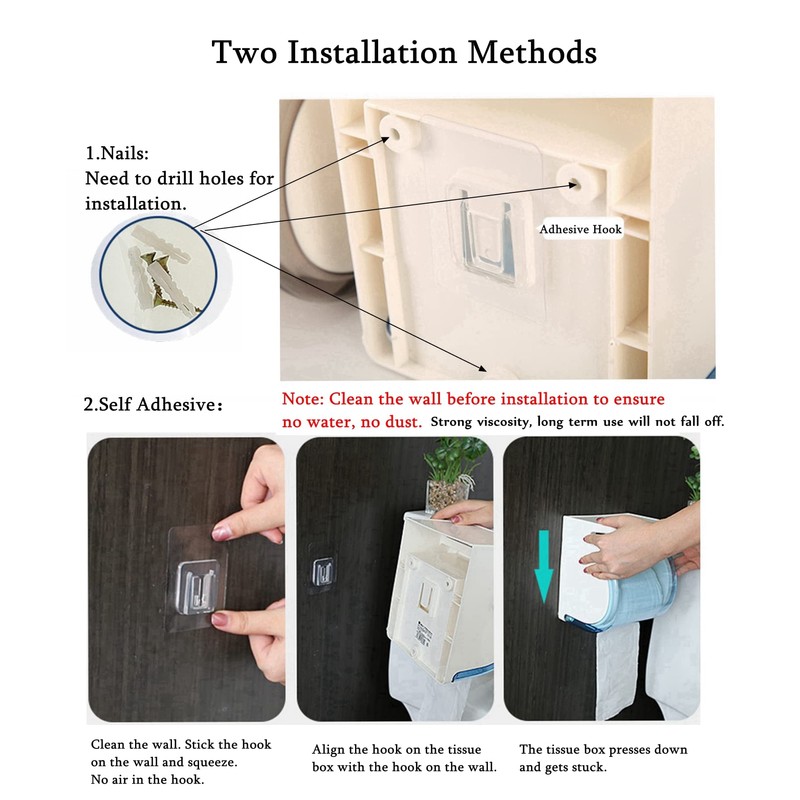 Two Installation Methods

1.Nails:
Need to drill holes for installation.

Adhesive Hook

2.Self Adhesive:

Note: Clean the wall before installation to ensure no water, no dust. Strong viscosity, long term use will not fall off.

Clean the wall. Stick the hook on the wall and squeeze. No air in the hook.

Align the hook on the tissue box with the hook on the wall.

The tissue box presses down and gets stuck.