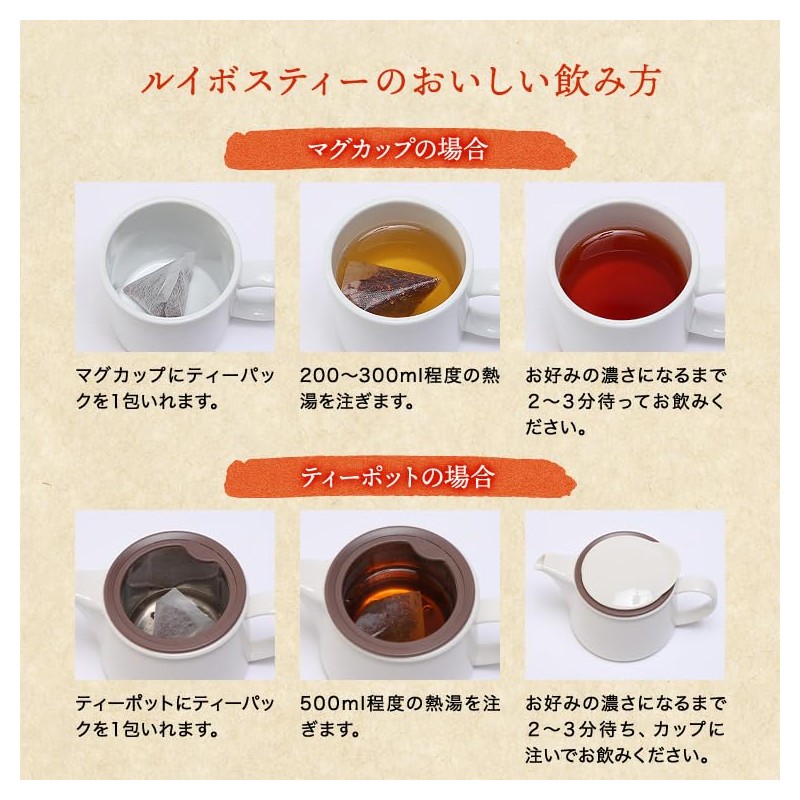 ルイボスティーのおいしい飲み方

マグカップの場合

マグカップにティーパックを1包いれます。

200～300ml程度の熱湯を注ぎます。

お好みの濃さになるまで２～３分待ってお飲みください。

ティーポットの場合

ティーポットにティーパックを1包いれます。

500ml程度の熱湯を注ぎます。

お好みの濃さになるまで２～３分待ち、カップに注いでお飲みください。