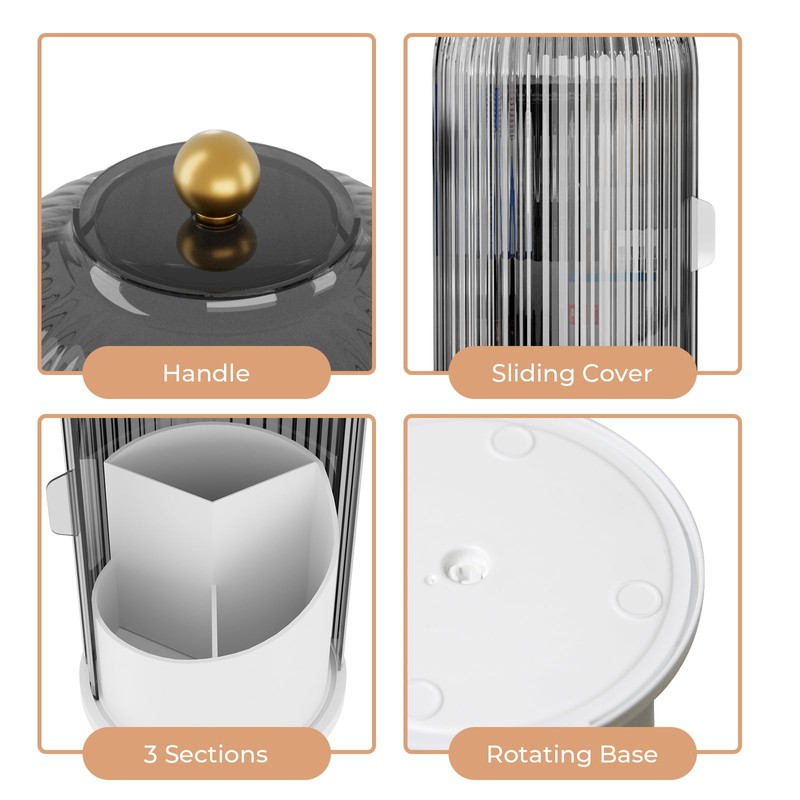 Handle

Sliding Cover

3 Sections

Rotating Base