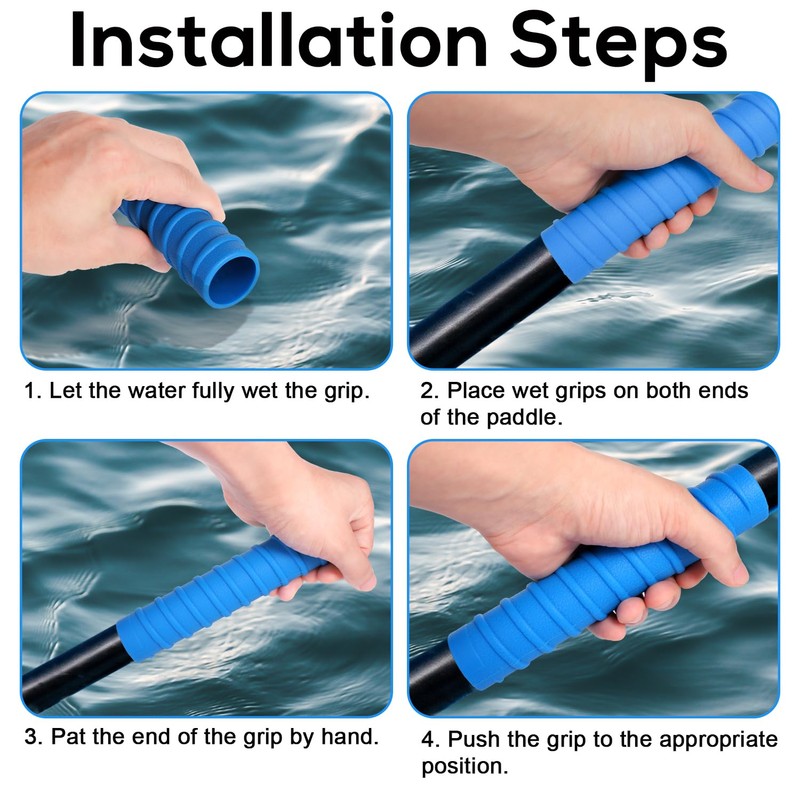 Installation Steps

1. Let the water fully wet the grip.

2. Place wet grips on both ends of the paddle.

3. Pat the end of the grip by hand.

4. Push the grip to the appropriate position.