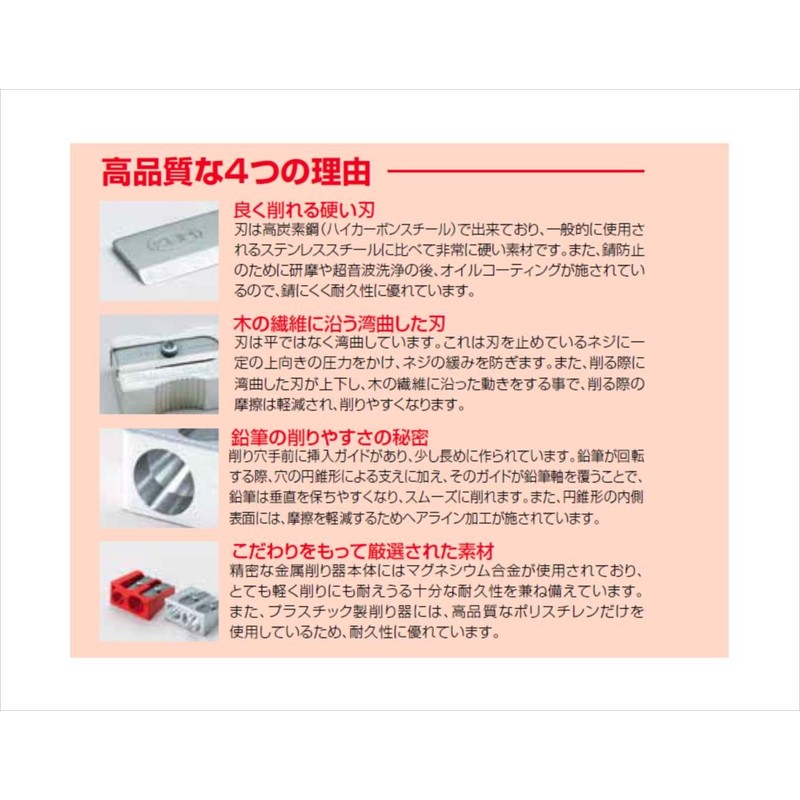 高品質な4つの理由

良く削れる硬い刃
刃は高炭素鋼（ハイカーボンスチール）で出来ており、一般的に使用されるステンレススチールに比べて非常に硬い素材です。また、錆防止のために研摩や超音波洗浄の後、オイルコーティングが施されているので、錆にくく耐久性に優れています。

木の繊維に沿う湾曲した刃
刃は平ではなく湾曲しています。これは刃を止めているネジに一定の上向きの圧力をかけ、ネジの緩みを防ぎます。また、削る際に湾曲した刃が上下し、木の繊維に沿った動きをする事で、削る際の摩擦は軽減され、削りやすくなります。

鉛筆の削りやすさの秘密
削り穴手前に挿入ガイドがあり、少し長めに作られています。鉛筆が回転する際、穴の円錐形による支えに加え、そのガイドが鉛筆軸を覆うことで、鉛筆は垂直を保ちやすくなり、スムーズに削れます。また、円錐形の内側表面には、摩擦を軽減するためヘアライン加工が施されています。

こだわりをもって厳選された素材
精密な金属削り器本体にはマグネシウム合金が使用されており、とても軽く削りにも耐えうる十分な耐久性を兼ね備えています。また、プラスチック製削り器には、高品質なポリスチレンだけを使用しているため、耐久性に優れています。