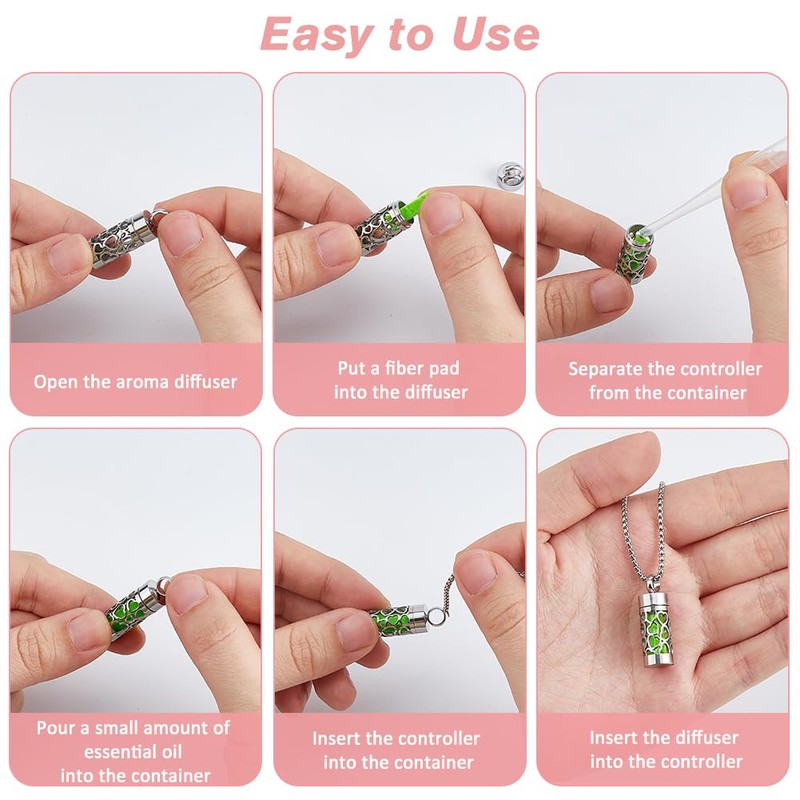 Easy to Use

Open the aroma diffuser

Put a fiber pad into the diffuser

Separate the controller from the container

Pour a small amount of essential oil into the container

Insert the controller into the container

Insert the diffuser into the controller