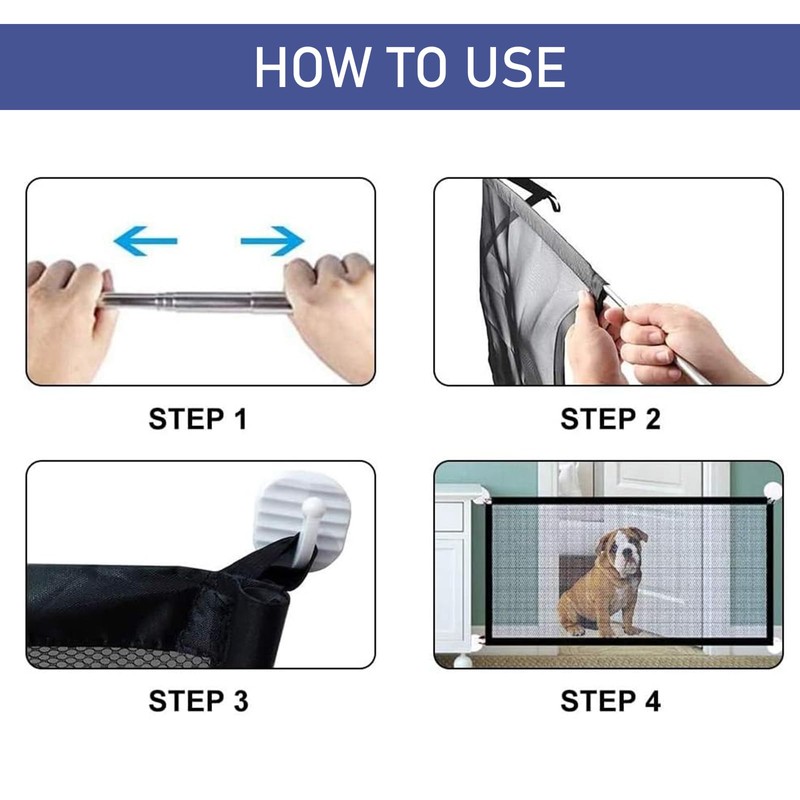 HOW TO USE

STEP 1

STEP 2

STEP 3

STEP 4