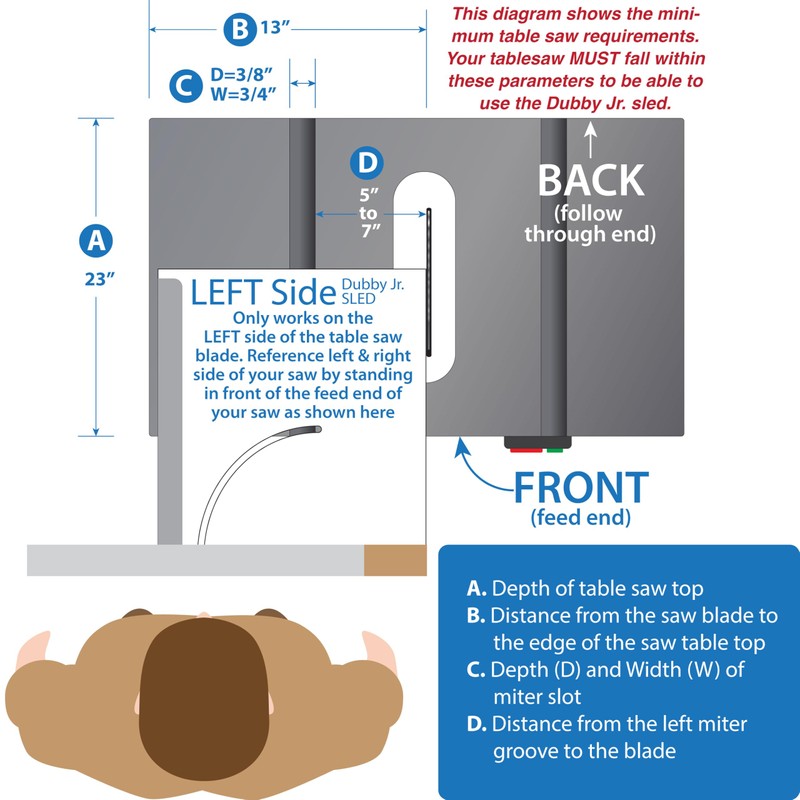 B 13"

C D=3/8" W=3/4"

This diagram shows the minimum table saw requirements. Your tablesaw MUST fall within these parameters to be able to use the Dubby Jr. sled.

A 23"

D 5" to 7"

BACK (follow through end)

LEFT Side Dubby Jr. SLED
Only works on the LEFT side of the table saw blade. Reference left & right side of your saw by standing in front of the feed end of your saw as shown here

FRONT (feed end)

A. Depth of table saw top
B. Distance from the saw blade to the edge of the saw table top
C. Depth (D) and Width (W) of miter slot
D. Distance from the left miter groove to the blade