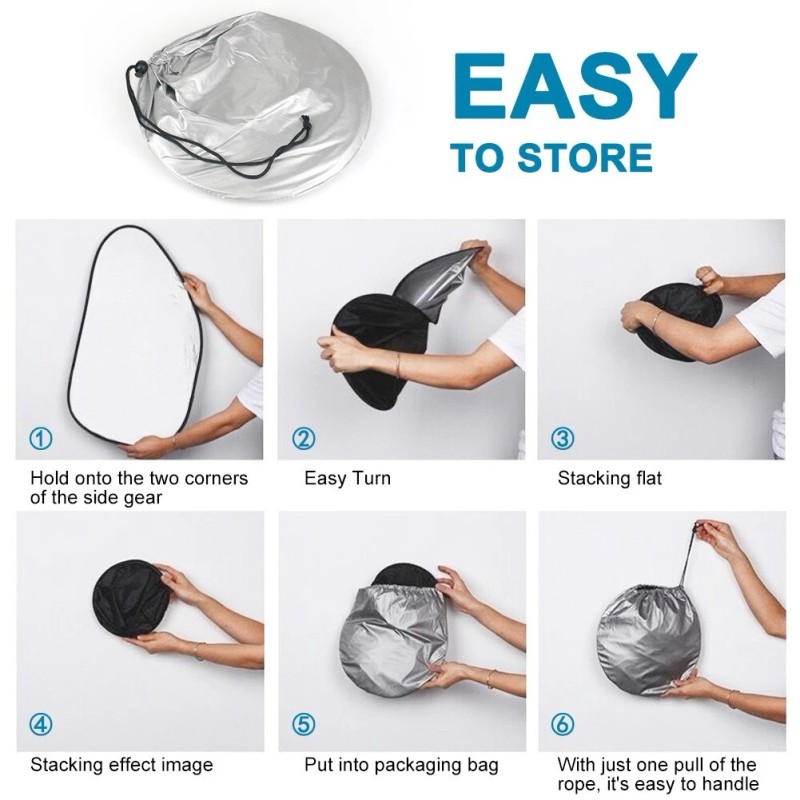 EASY
TO STORE

①
Hold onto the two corners of the side gear

②
Easy Turn

③
Stacking flat

④
Stacking effect image

⑤
Put into packaging bag

⑥
With just one pull of the rope, it's easy to handle