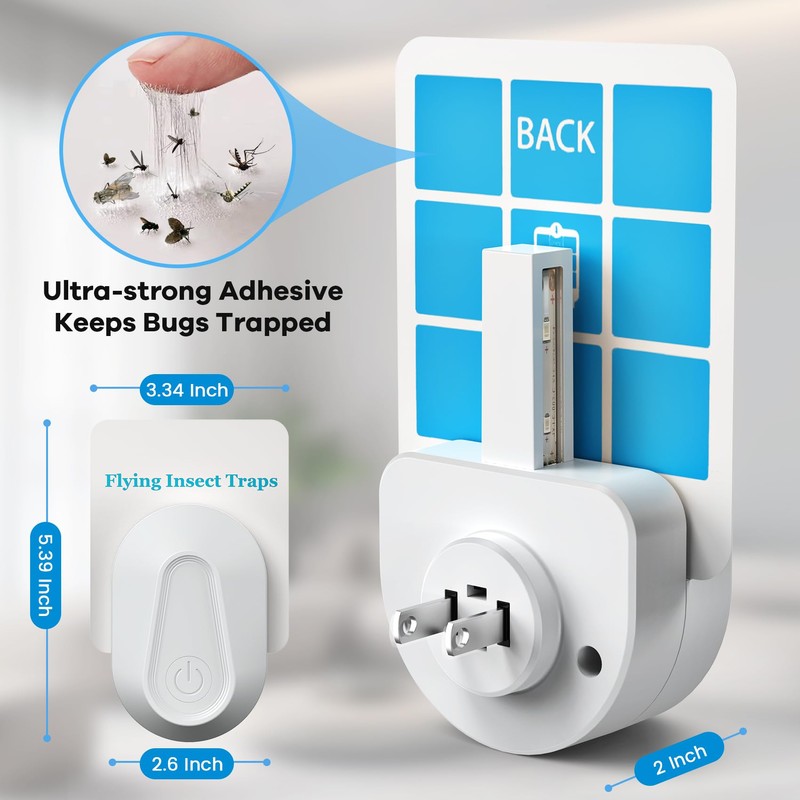 BACK

Ultra-strong Adhesive Keeps Bugs Trapped

3.34 Inch

Flying Insect Traps

5.39 Inch

2.6 Inch

2 Inch