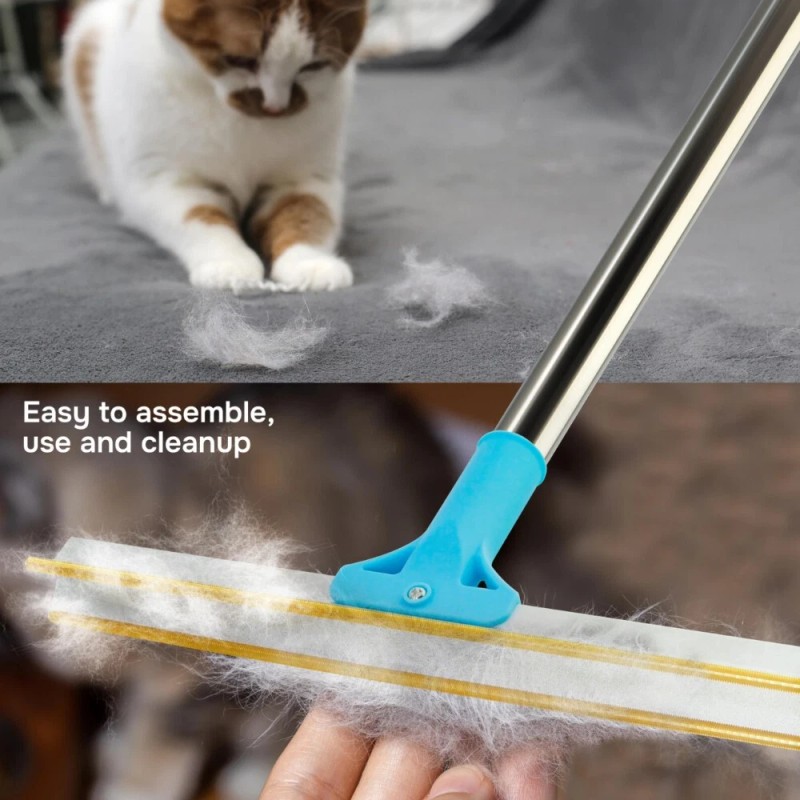 Easy to assemble,
use and cleanup