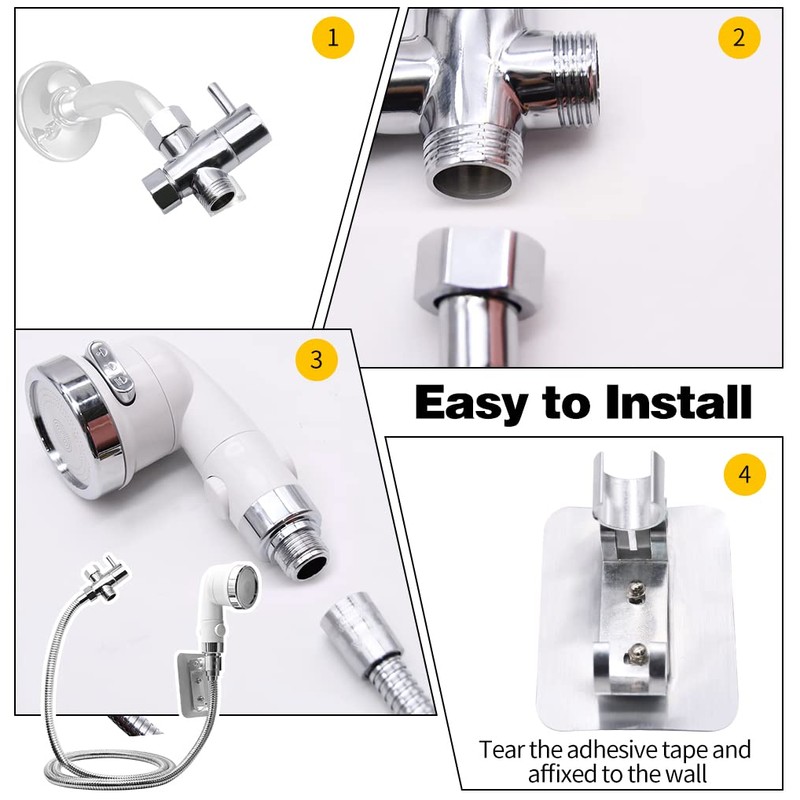 1

2

3

Easy to Install

4

Tear the adhesive tape and affixed to the wall