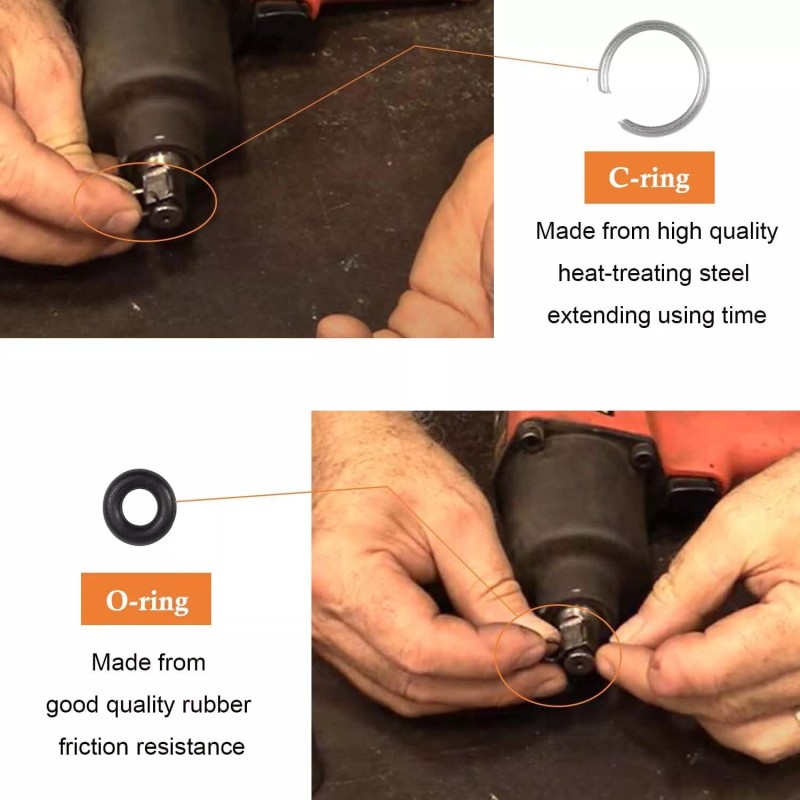 C-ring

Made from high quality heat-treating steel extending using time

O-ring

Made from good quality rubber friction resistance