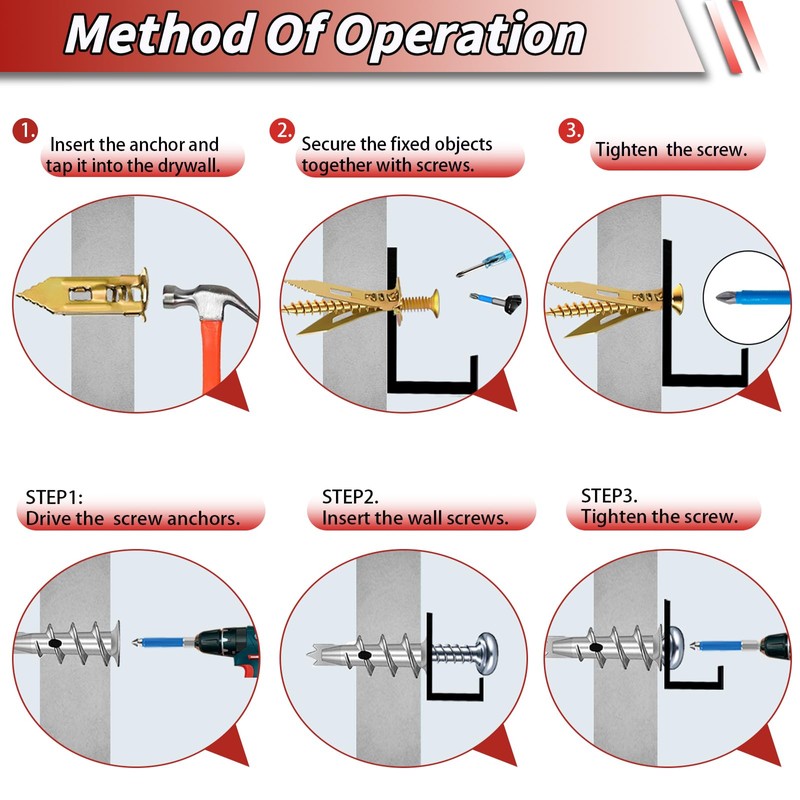 Method Of Operation

1. Insert the anchor and tap it into the drywall.

2. Secure the fixed objects together with screws.

3. Tighten the screw.

STEP1:
Drive the screw anchors.

STEP2.
Insert the wall screws.

STEP3.
Tighten the screw.