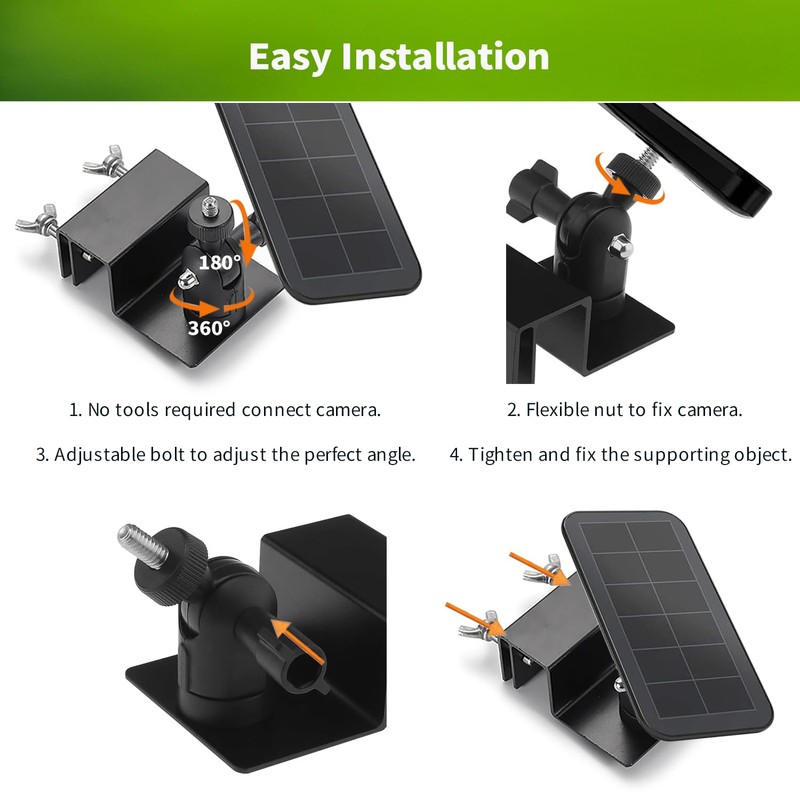 Easy Installation

180°

360°

1. No tools required connect camera.

2. Flexible nut to fix camera.

3. Adjustable bolt to adjust the perfect angle.

4. Tighten and fix the supporting object.