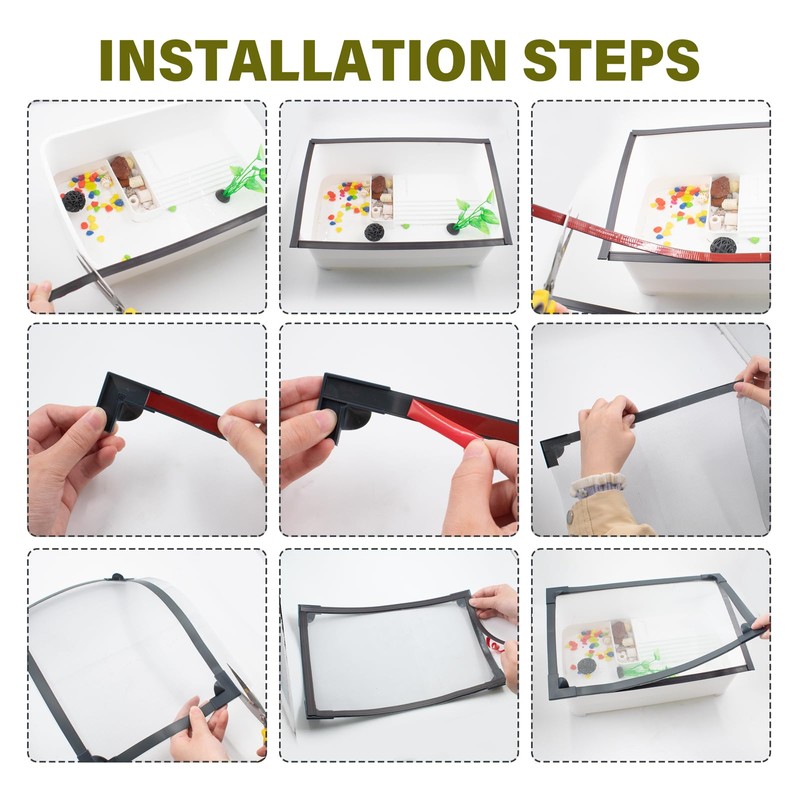 INSTALLATION STEPS