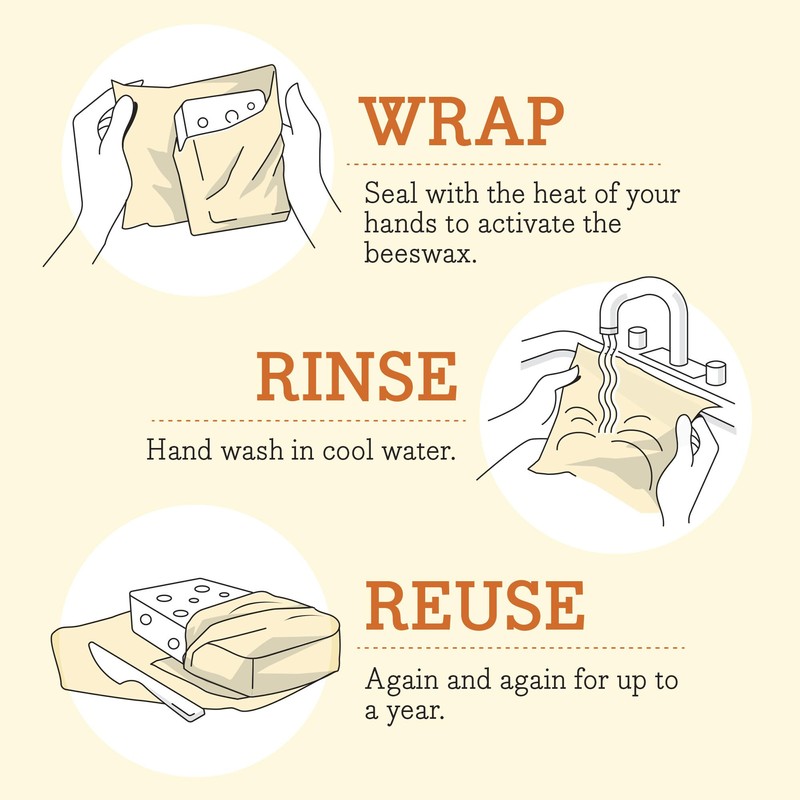 WRAP

Seal with the heat of your hands to activate the beeswax.

RINSE

Hand wash in cool water.

REUSE

Again and again for up to a year.