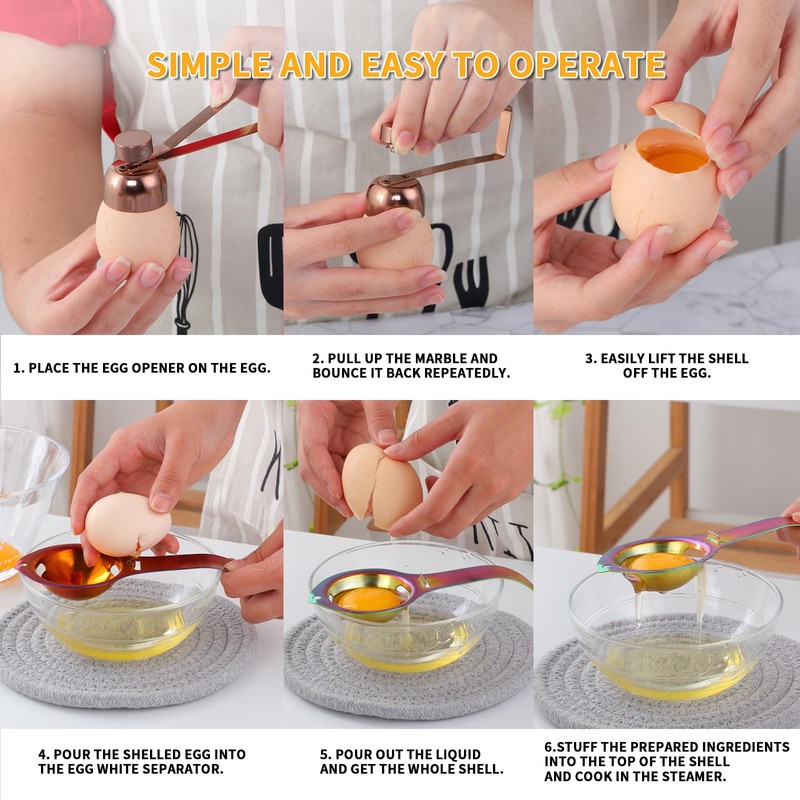 SIMPLE AND EASY TO OPERATE

1. PLACE THE EGG OPENER ON THE EGG.

2. PULL UP THE MARBLE AND BOUNCE IT BACK REPEATEDLY.

3. EASILY LIFT THE SHELL OFF THE EGG.

4. POUR THE SHELLED EGG INTO THE EGG WHITE SEPARATOR.

5. POUR OUT THE LIQUID AND GET THE WHOLE SHELL.

6.STUFF THE PREPARED INGREDIENTS INTO THE TOP OF THE SHELL AND COOK IN THE STEAMER.