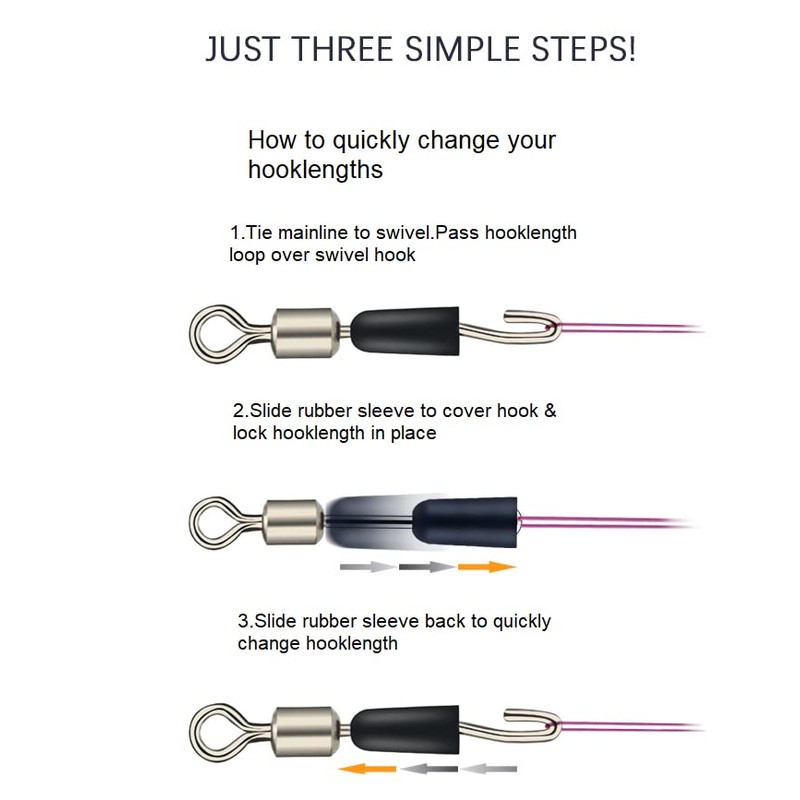 JUST THREE SIMPLE STEPS!

How to quickly change your hooklengths

1.Tie mainline to swivel.Pass hooklength loop over swivel hook

2.Slide rubber sleeve to cover hook & lock hooklength in place

3.Slide rubber sleeve back to quickly change hooklength