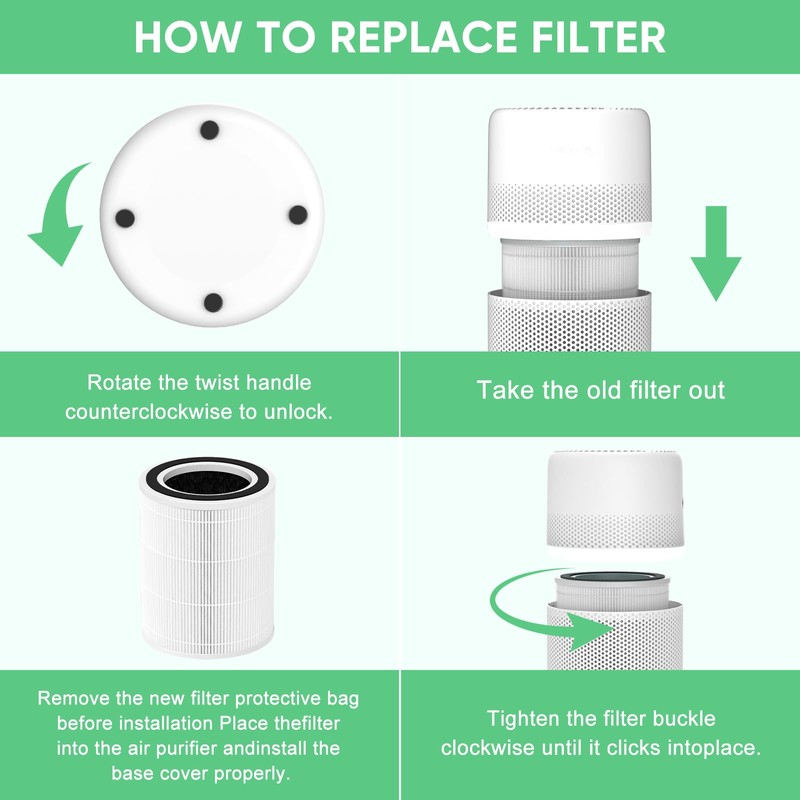 HOW TO REPLACE FILTER

Rotate the twist handle counterclockwise to unlock.

Take the old filter out

Remove the new filter protective bag before installation Place thefilter into the air purifier andinstall the base cover properly.

Tighten the filter buckle clockwise until it clicks intoplace.