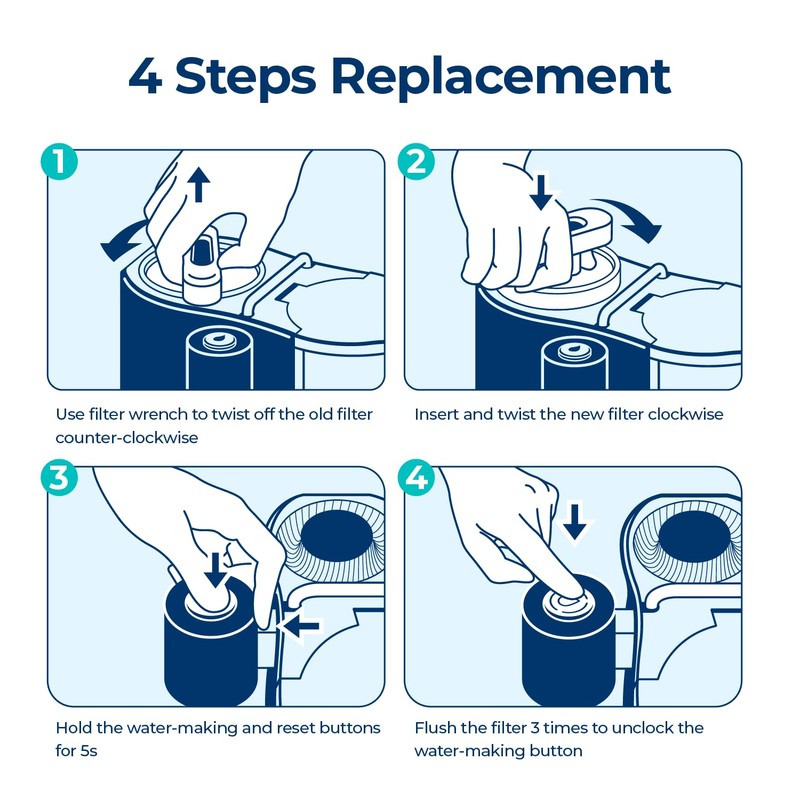 4 Steps Replacement

1

Use filter wrench to twist off the old filter counter-clockwise

2

Insert and twist the new filter clockwise

3

Hold the water-making and reset buttons for 5s

4

Flush the filter 3 times to unclock the water-making button