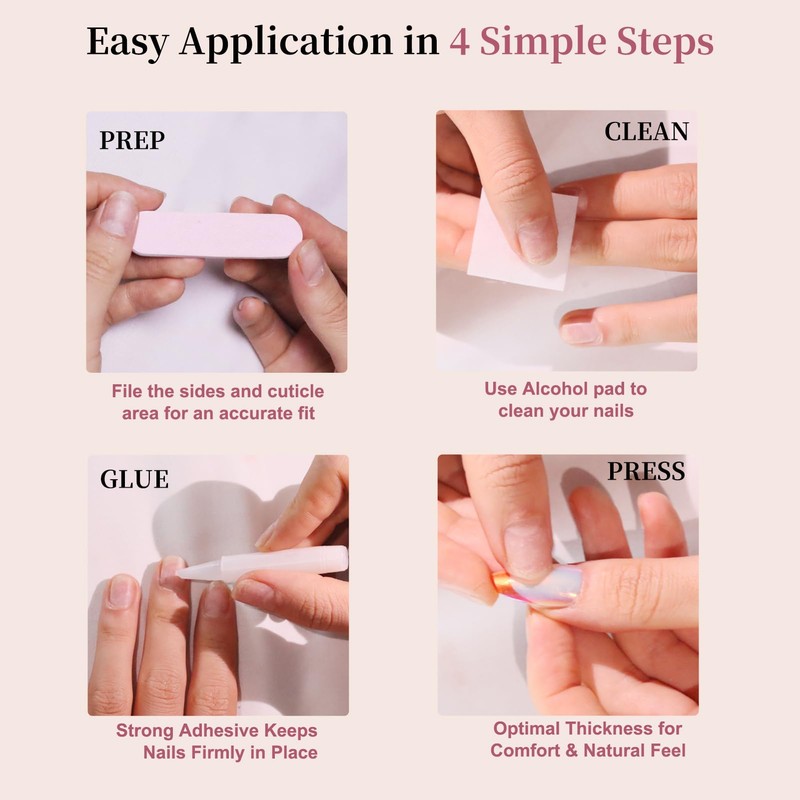 Easy Application in 4 Simple Steps

PREP

File the sides and cuticle area for an accurate fit

CLEAN

Use Alcohol pad to clean your nails

GLUE

Strong Adhesive Keeps Nails Firmly in Place

PRESS

Optimal Thickness for Comfort & Natural Feel