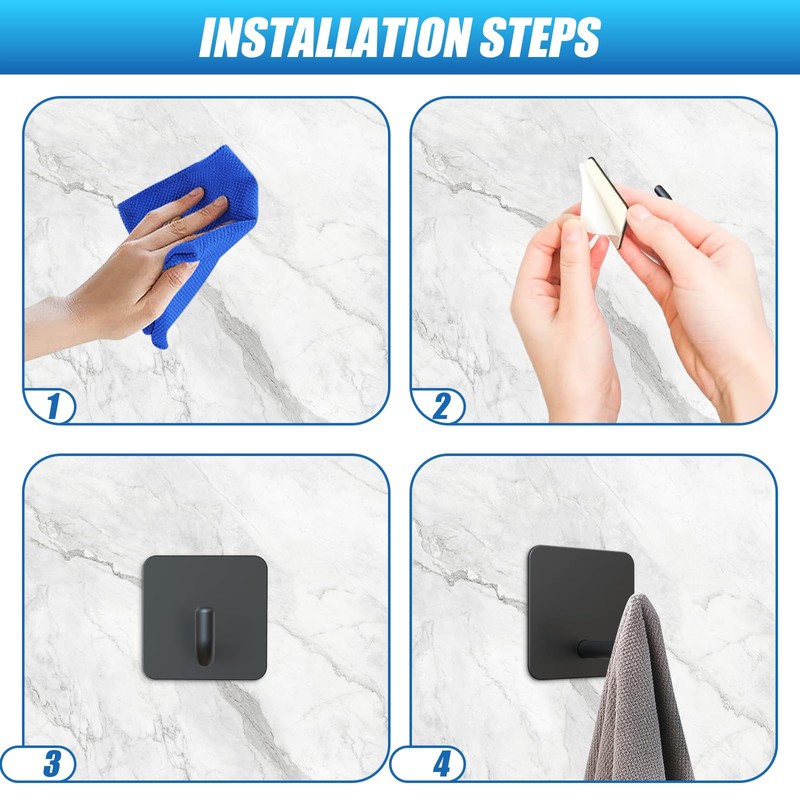 INSTALLATION STEPS

1

2

3

4