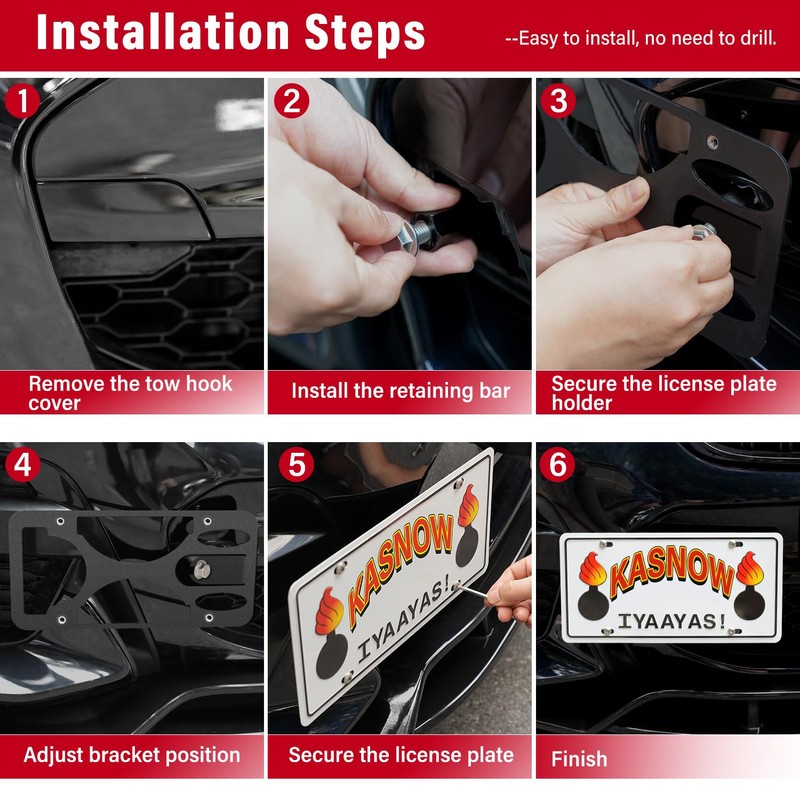 Installation Steps

--Easy to install, no need to drill.

1
Remove the tow hook cover

2
Install the retaining bar

3
Secure the license plate holder

4
Adjust bracket position

5
KASNOW
IYAAYAS!
Secure the license plate

6
KASNOW
IYAAYAS!
Finish