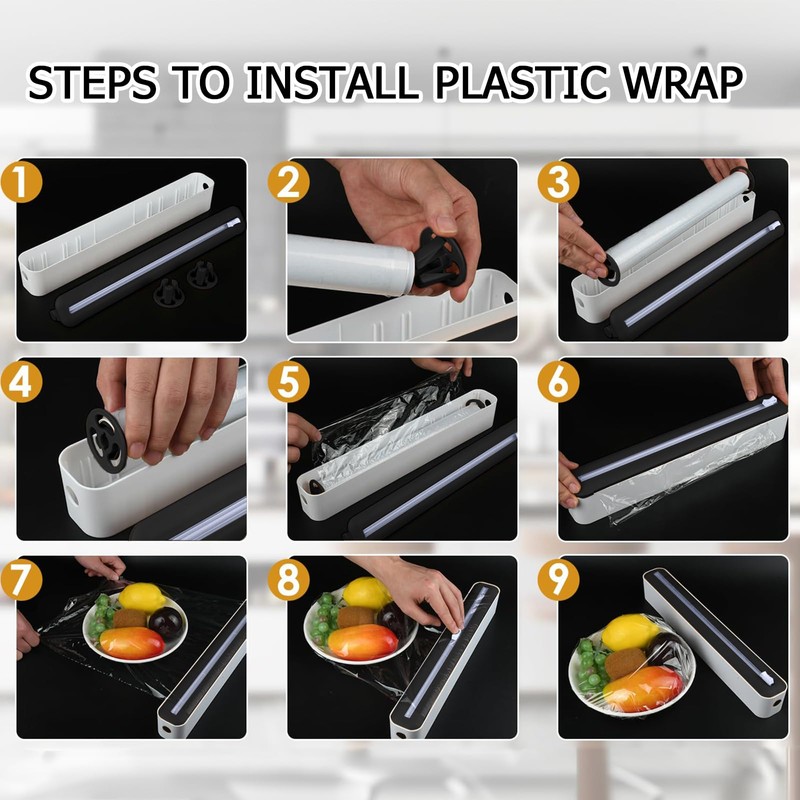 STEPS TO INSTALL PLASTIC WRAP

1

2

3

4

5

6

7

8

9