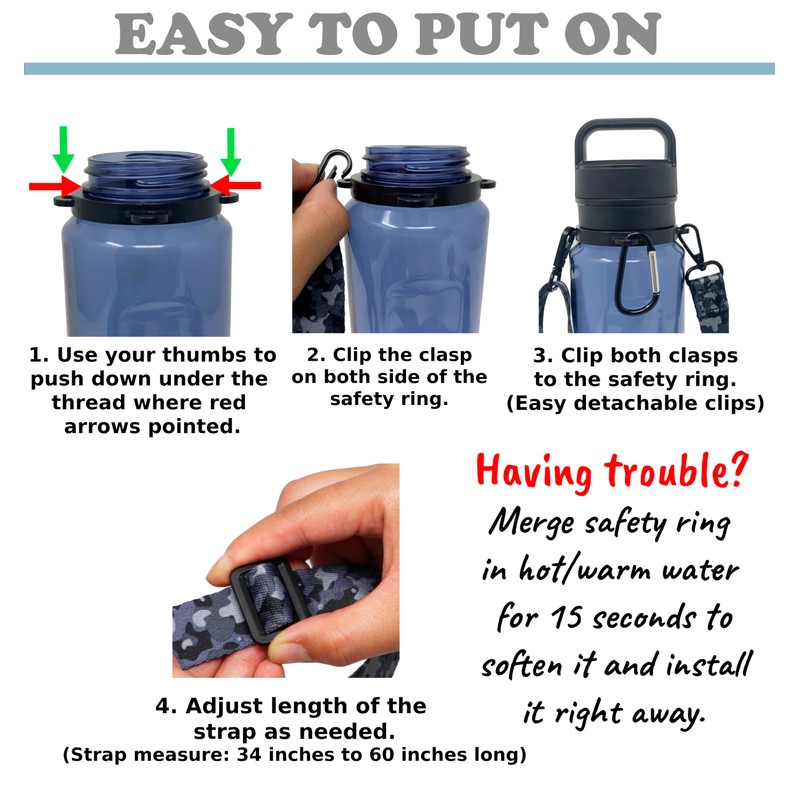 EASY TO PUT ON

1. Use your thumbs to push down under the thread where red arrows pointed.

2. Clip the clasp on both side of the safety ring.

3. Clip both clasps to the safety ring. (Easy detachable clips)

4. Adjust length of the strap as needed.
(Strap measure: 34 inches to 60 inches long)

Having trouble?
Merge safety ring in hot/warm water for 15 seconds to soften it and install it right away.