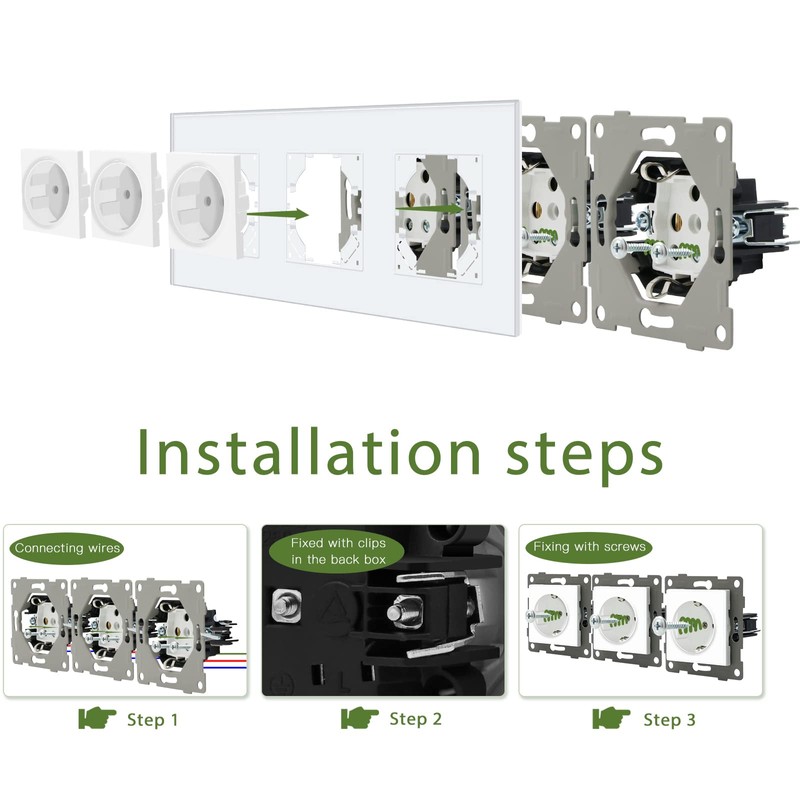 Installation steps

Connecting wires

Step 1

Fixed with clips in the back box

Step 2

Fixing with screws

Step 3