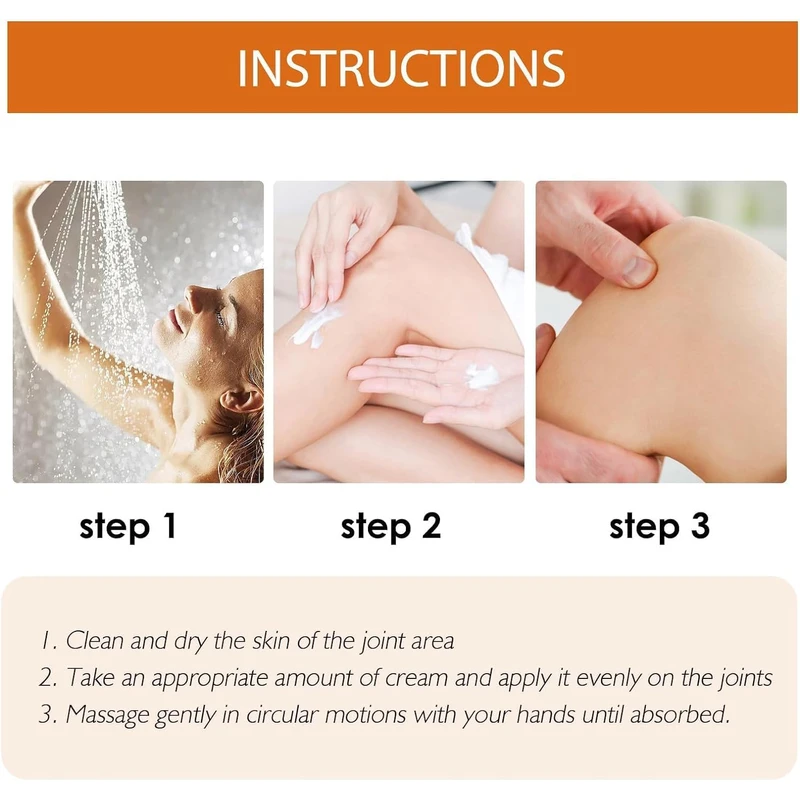 INSTRUCTIONS

step 1

step 2

step 3

1. Clean and dry the skin of the joint area
2. Take an appropriate amount of cream and apply it evenly on the joints
3. Massage gently in circular motions with your hands until absorbed.