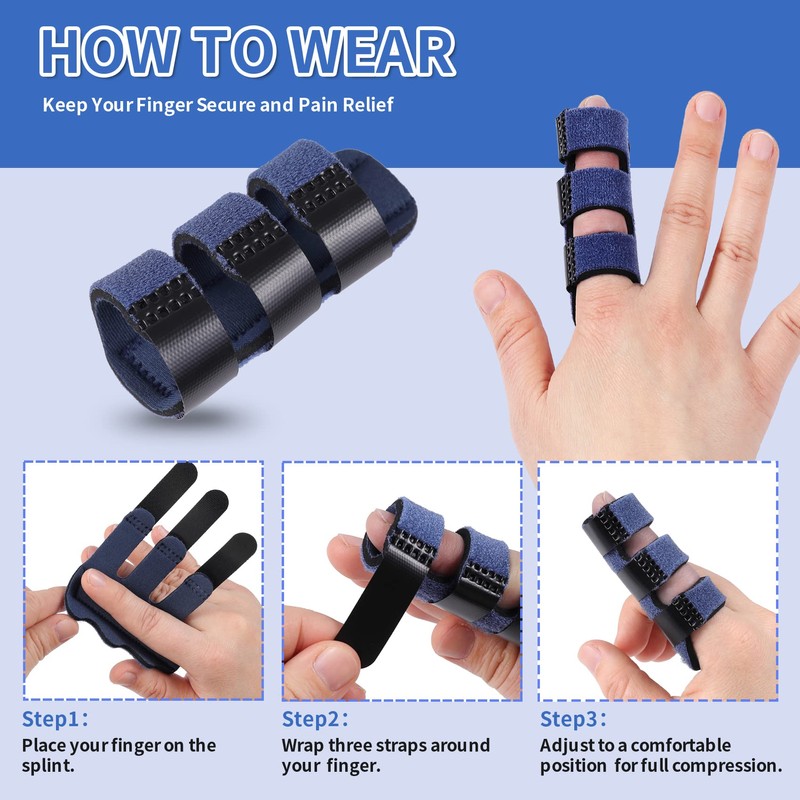 HOW TO WEAR

Keep Your Finger Secure and Pain Relief

Step1:

Place your finger on the splint.

Step2:

Wrap three straps around your finger.

Step3:

Adjust to a comfortable position for full compression.