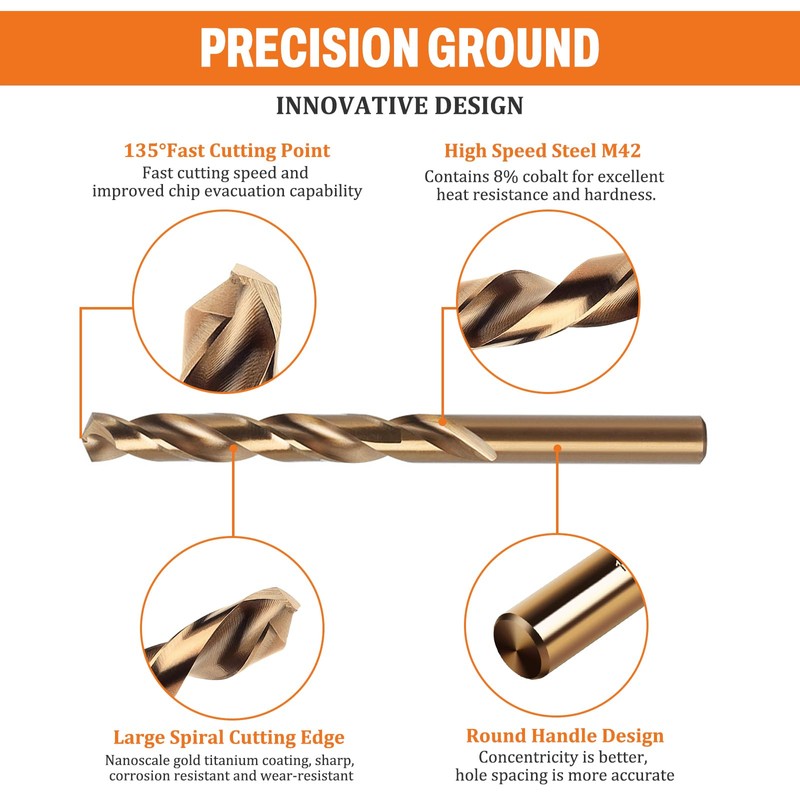 PRECISION GROUND

INNOVATIVE DESIGN

135°Fast Cutting Point
Fast cutting speed and improved chip evacuation capability

High Speed Steel M42
Contains 8% cobalt for excellent heat resistance and hardness.

Large Spiral Cutting Edge
Nanoscale gold titanium coating, sharp, corrosion resistant and wear-resistant

Round Handle Design
Concentricity is better, hole spacing is more accurate