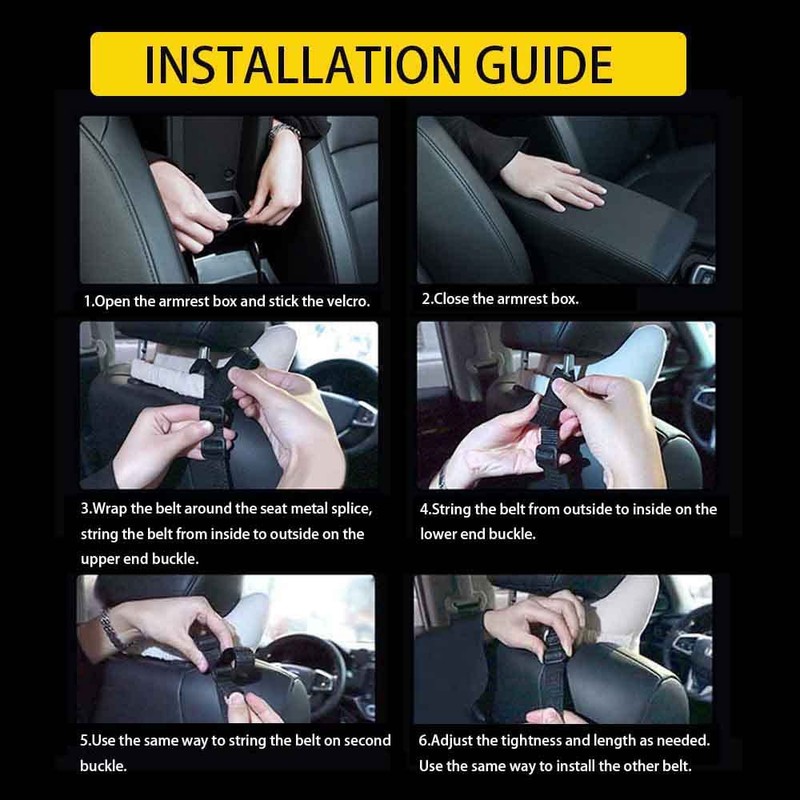 INSTALLATION GUIDE

1.Open the armrest box and stick the velcro.

2.Close the armrest box.

3.Wrap the belt around the seat metal splice, string the belt from inside to outside on the upper end buckle.

4.String the belt from outside to inside on the lower end buckle.

5.Use the same way to string the belt on second buckle.

6.Adjust the tightness and length as needed. Use the same way to install the other belt.