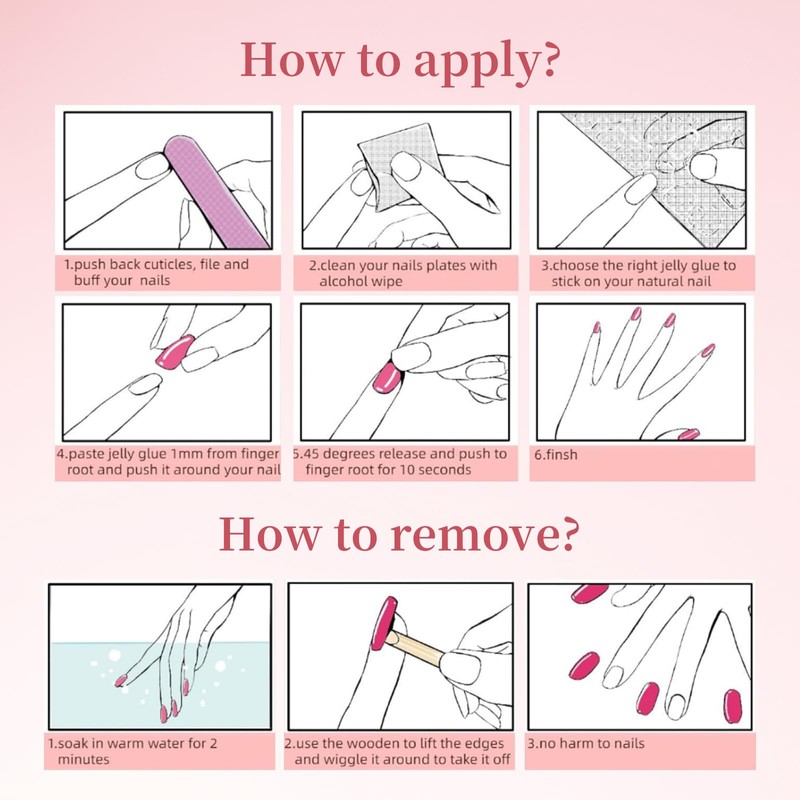 How to apply?

1.push back cuticles, file and buff your nails

2.clean your nails plates with alcohol wipe

3.choose the right jelly glue to stick on your natural nail

4.paste jelly glue 1mm from finger root and push it around your nail

5.45 degrees release and push to finger root for 10 seconds

6.finsh

How to remove?

1.soak in warm water for 2 minutes

2.use the wooden to lift the edges and wiggle it around to take it off

3.no harm to nails