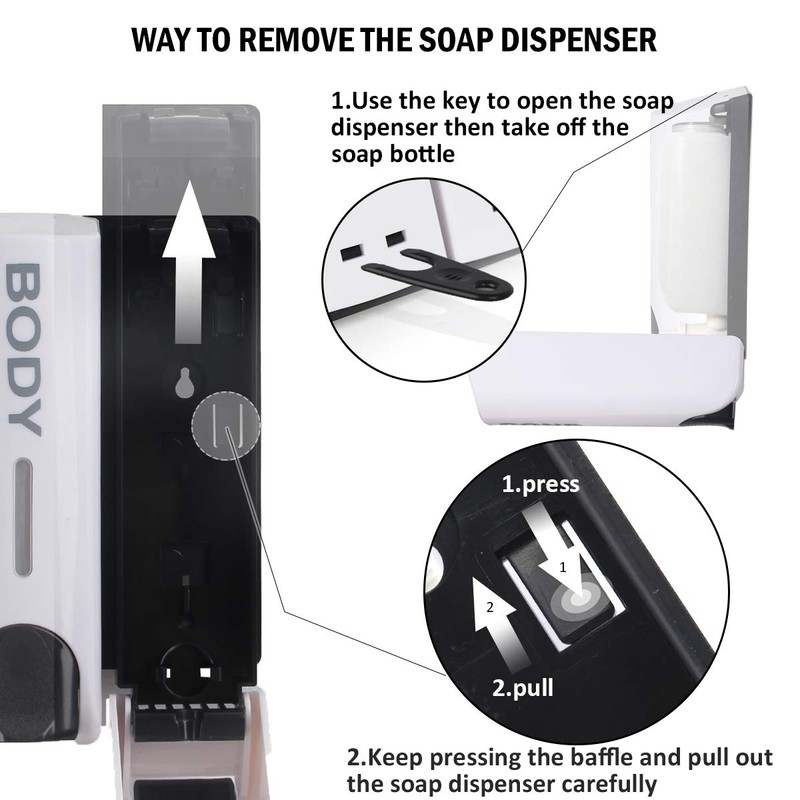 WAY TO REMOVE THE SOAP DISPENSER

1.Use the key to open the soap dispenser then take off the soap bottle

BODY

1.press

1

2

2.pull

2.Keep pressing the baffle and pull out the soap dispenser carefully