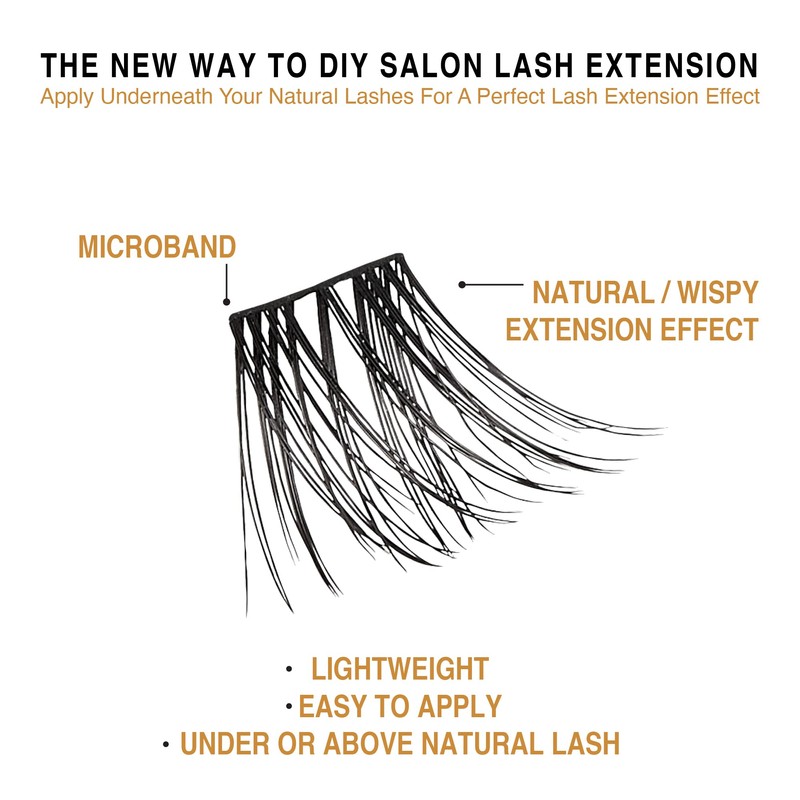 THE NEW WAY TO DIY SALON LASH EXTENSION
Apply Underneath Your Natural Lashes For A Perfect Lash Extension Effect

MICROBAND

NATURAL / WISPY EXTENSION EFFECT

• LIGHTWEIGHT
• EASY TO APPLY
• UNDER OR ABOVE NATURAL LASH