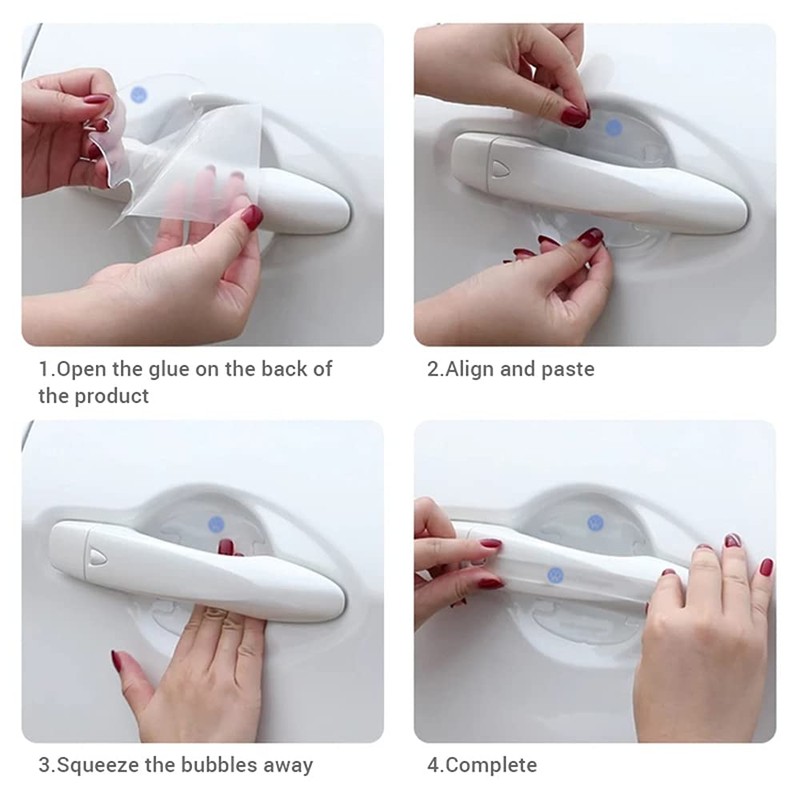 1.Open the glue on the back of the product

2.Align and paste

3.Squeeze the bubbles away

4.Complete