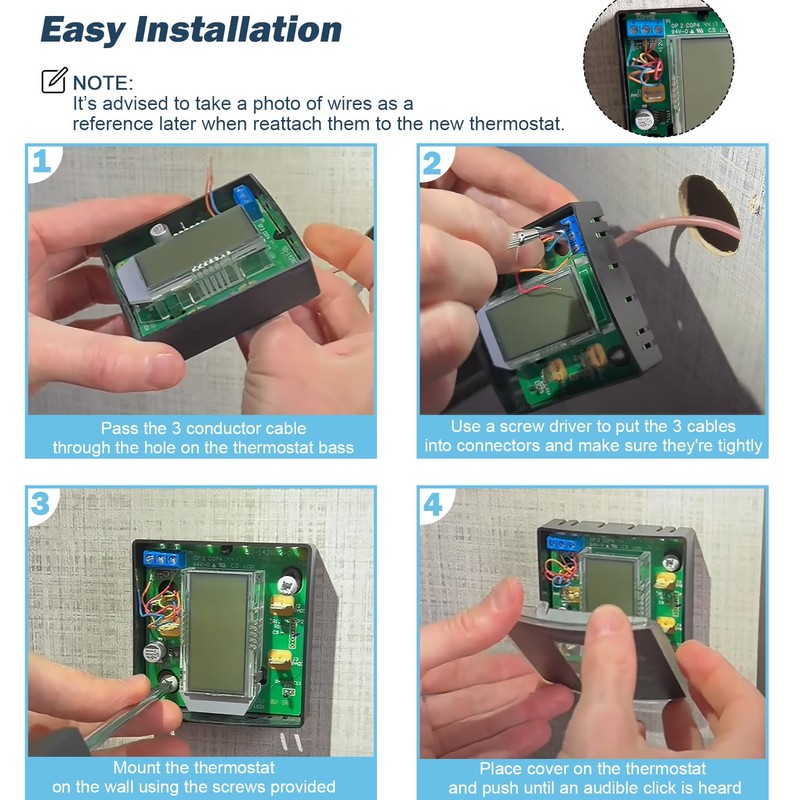 Easy Installation

NOTE:
It's advised to take a photo of wires as a reference later when reattach them to the new thermostat.

1
Pass the 3 conductor cable through the hole on the thermostat bass

2
Use a screw driver to put the 3 cables into connectors and make sure they're tightly

3
Mount the thermostat on the wall using the screws provided

4
Place cover on the thermostat and push until an audible click is heard