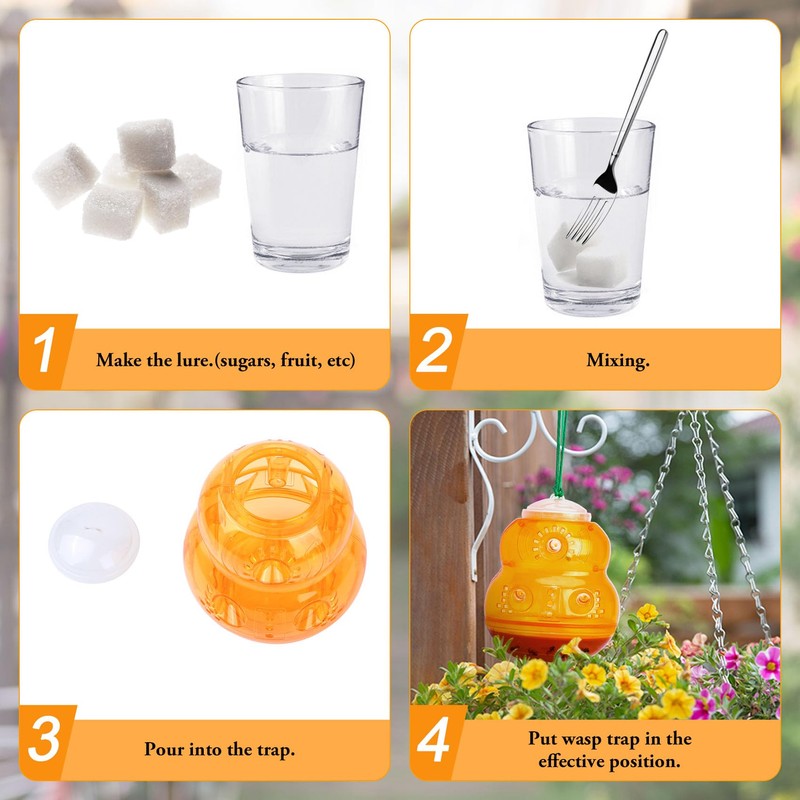 1
Make the lure.(sugars, fruit, etc)

2
Mixing.

3
Pour into the trap.

4
Put wasp trap in the effective position.