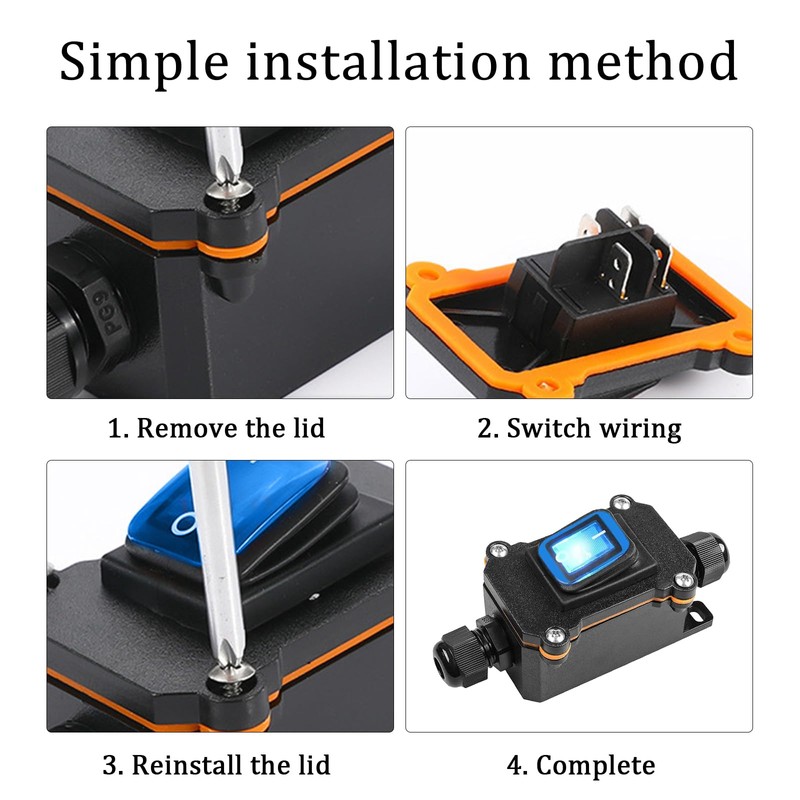 Simple installation method

PG9

1. Remove the lid

2. Switch wiring

3. Reinstall the lid

4. Complete