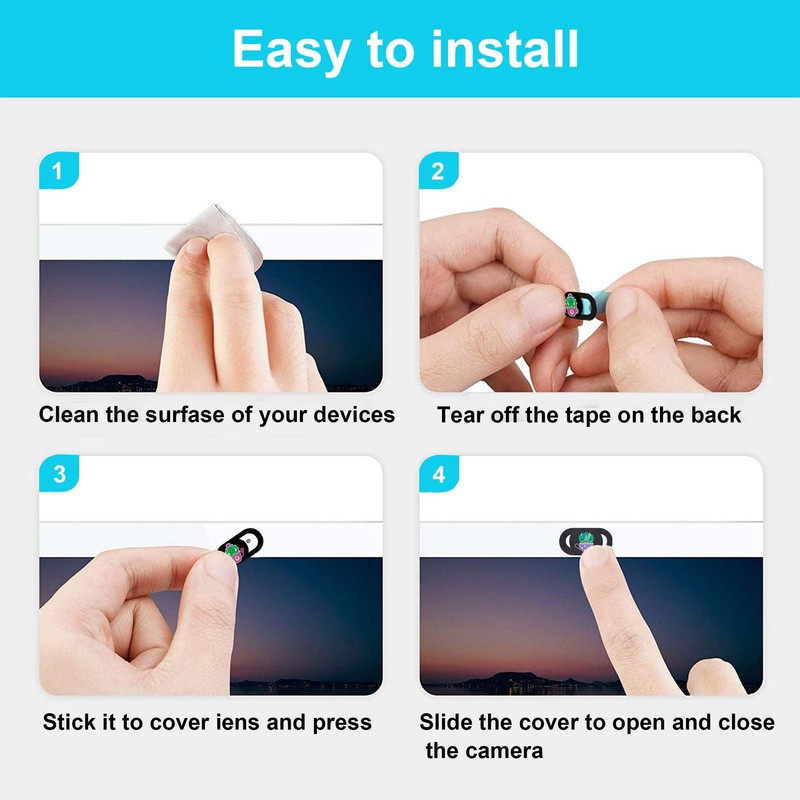 Easy to install

1

Clean the surfase of your devices

2

Tear off the tape on the back

3

Stick it to cover iens and press

4

Slide the cover to open and close the camera