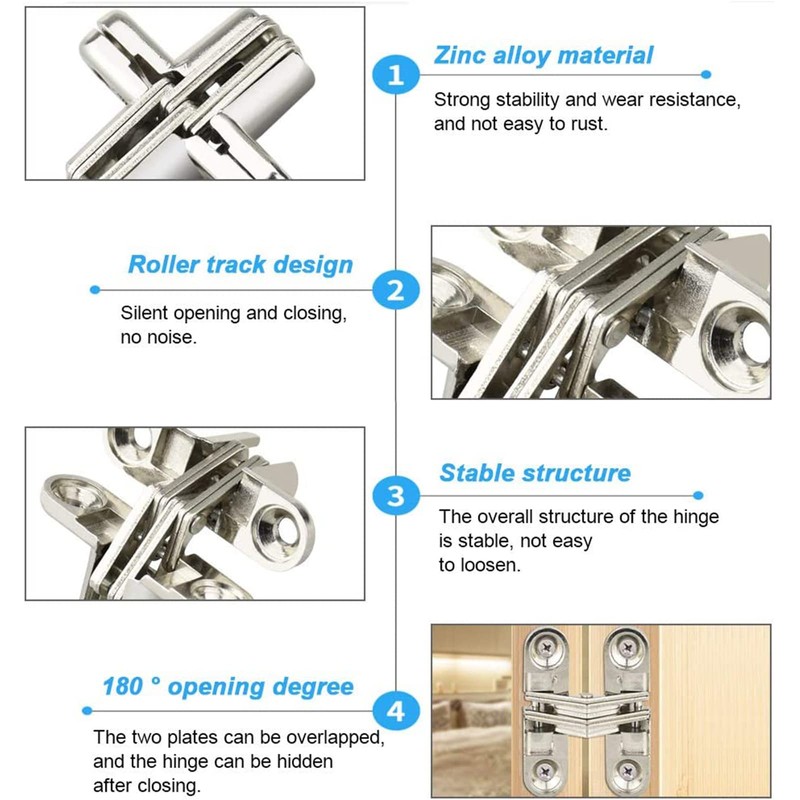 1

Zinc alloy material

Strong stability and wear resistance, and not easy to rust.

Roller track design

2

Silent opening and closing, no noise.

3

Stable structure

The overall structure of the hinge is stable, not easy to loosen.

180 ° opening degree

4

The two plates can be overlapped, and the hinge can be hidden after closing.