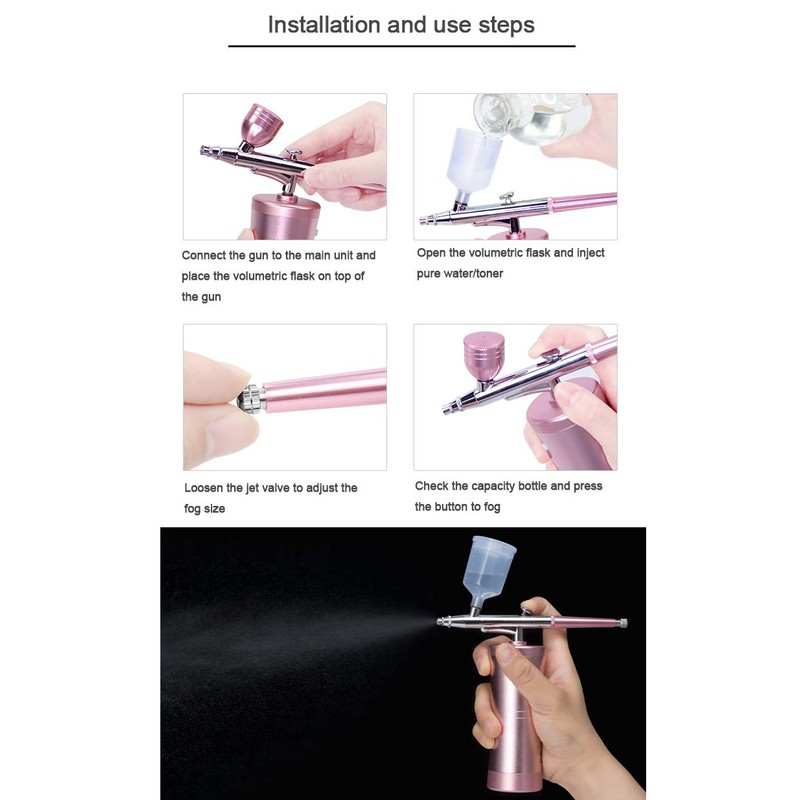 Installation and use steps

Connect the gun to the main unit and place the volumetric flask on top of the gun

Open the volumetric flask and inject pure water/toner

Loosen the jet valve to adjust the fog size

Check the capacity bottle and press the button to fog