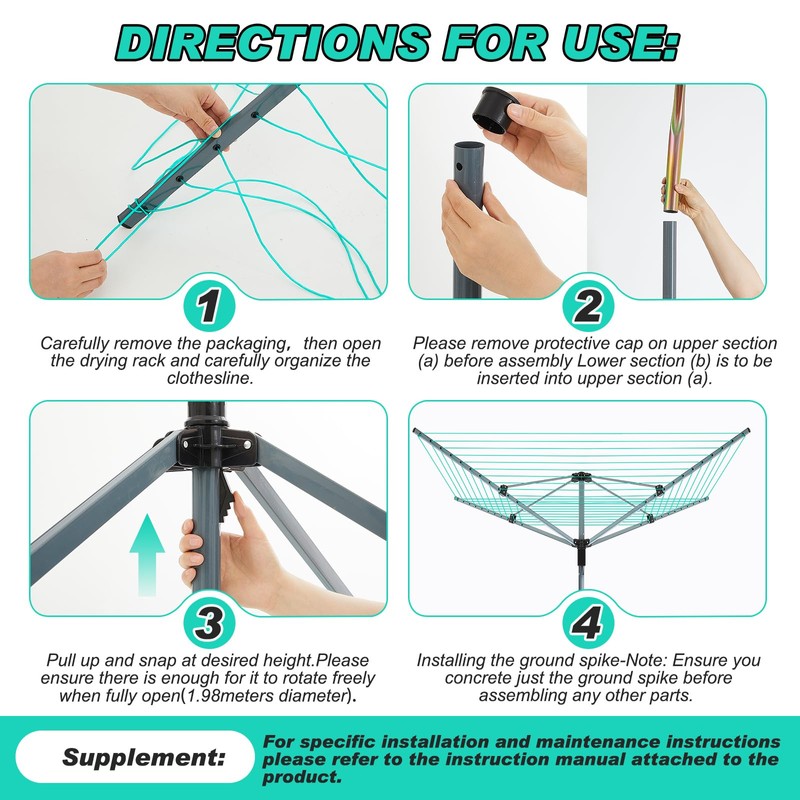 DIRECTIONS FOR USE:

1

Carefully remove the packaging, then open the drying rack and carefully organize the clothesline.

2

Please remove protective cap on upper section (a) before assembly Lower section (b) is to be inserted into upper section (a).

3

Pull up and snap at desired height.Please ensure there is enough for it to rotate freely when fully open(1.98meters diameter).

4

Installing the ground spike-Note: Ensure you concrete just the ground spike before assembling any other parts.

Supplement:

For specific installation and maintenance instructions please refer to the instruction manual attached to the product.