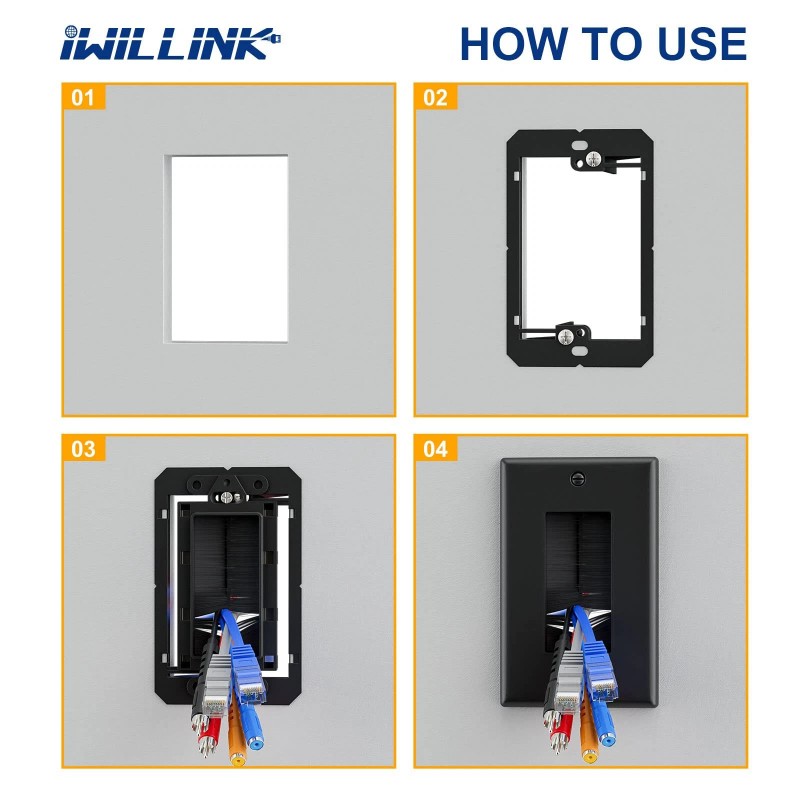 iWILLINK

HOW TO USE

01

02

03

04