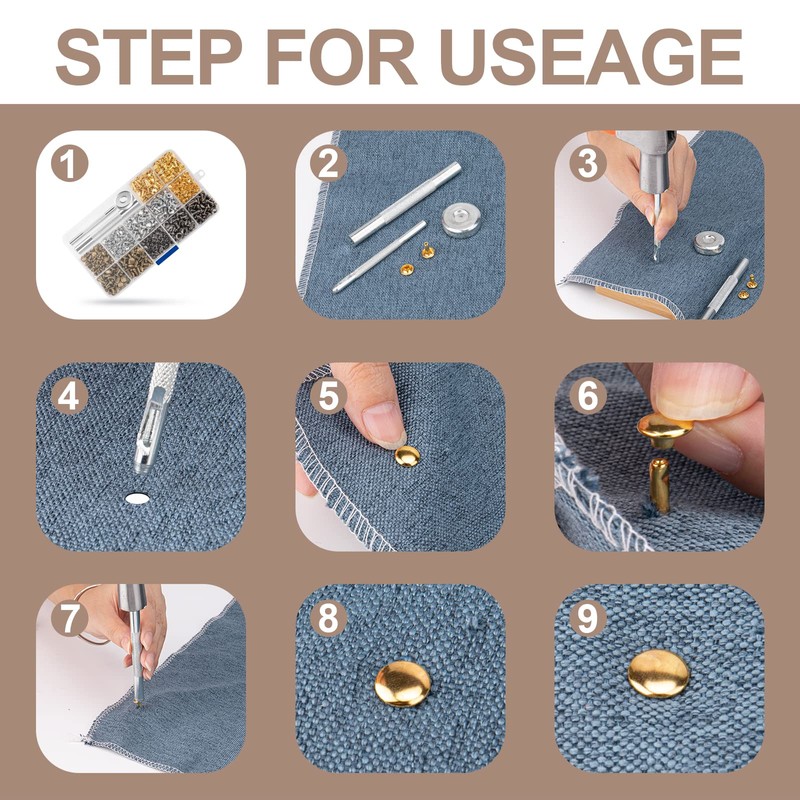 STEP FOR USEAGE

1

2

3

4

5

6

7

8

9