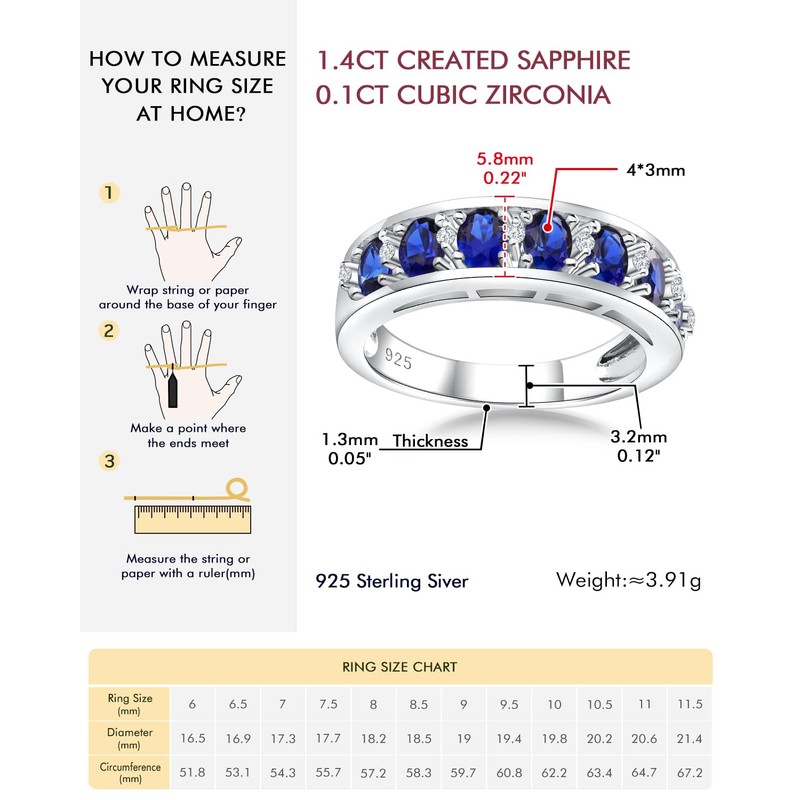 HOW TO MEASURE YOUR RING SIZE AT HOME?

1

Wrap string or paper around the base of your finger

2

Make a point where the ends meet

3

Measure the string or paper with a ruler(mm)

1.4CT CREATED SAPPHIRE
0.1CT CUBIC ZIRCONIA

5.8mm
0.22"

4*3mm

925

1.3mm
0.05"

Thickness

3.2mm
0.12"

925 Sterling Siver

Weight:≈3.91g

RING SIZE CHART

| Ring Size (mm) | 6 | 6.5 | 7 | 7.5 | 8 | 8.5 | 9 | 9.5 | 10 | 10.5 | 11 | 11.5 |
|---|---|---|---|---|---|---|---|---|---|---|---|---|
| Diameter (mm) | 16.5 | 16.9 | 17.3 | 17.7 | 18.2 | 18.5 | 19 | 19.4 | 19.8 | 20.2 | 20.6 | 21.4 |
| Circumference (mm) | 51.8 | 53.1 | 54.3 | 55.7 | 57.2 | 58.3 | 59.7 | 60.8 | 62.2 | 63.4 | 64.7 | 67.2 |