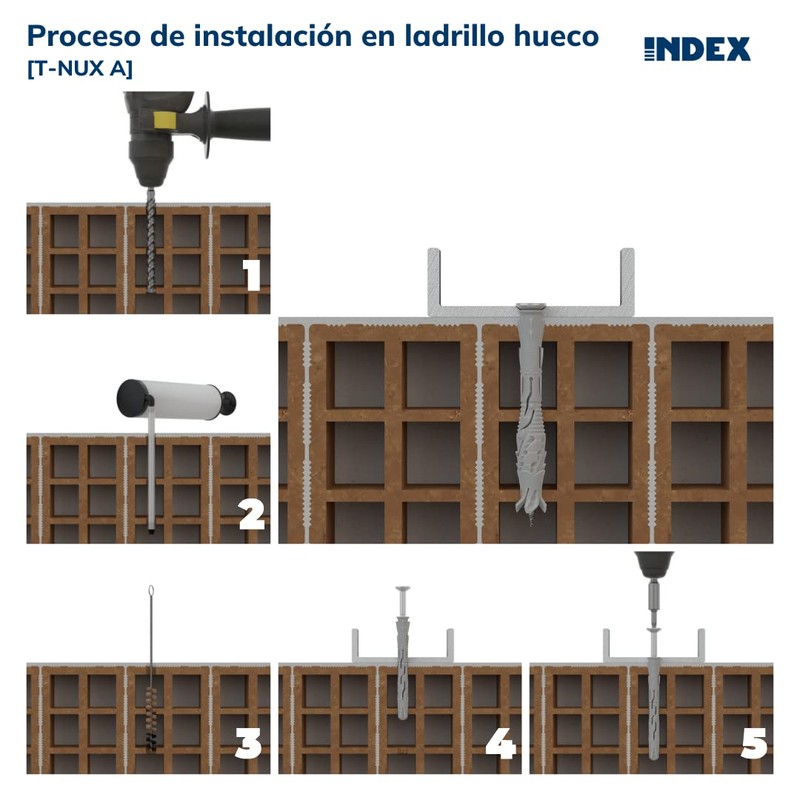 Proceso de instalación en ladrillo hueco
[T-NUX A]

INDEX

1

2

3

4

5