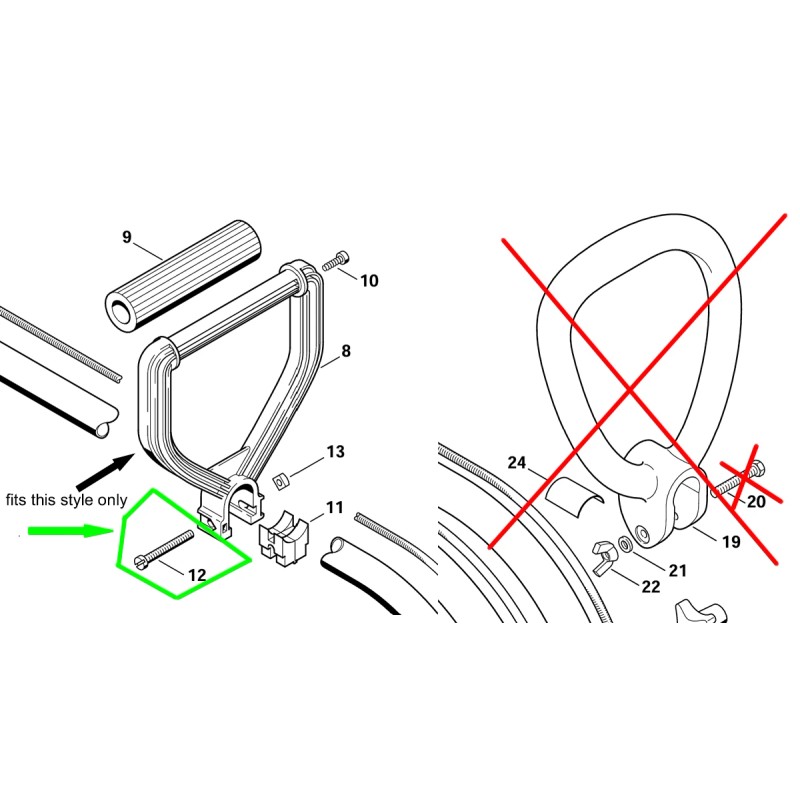 9

10

8

13

fits this style only

11

12

24

20

19

21

22